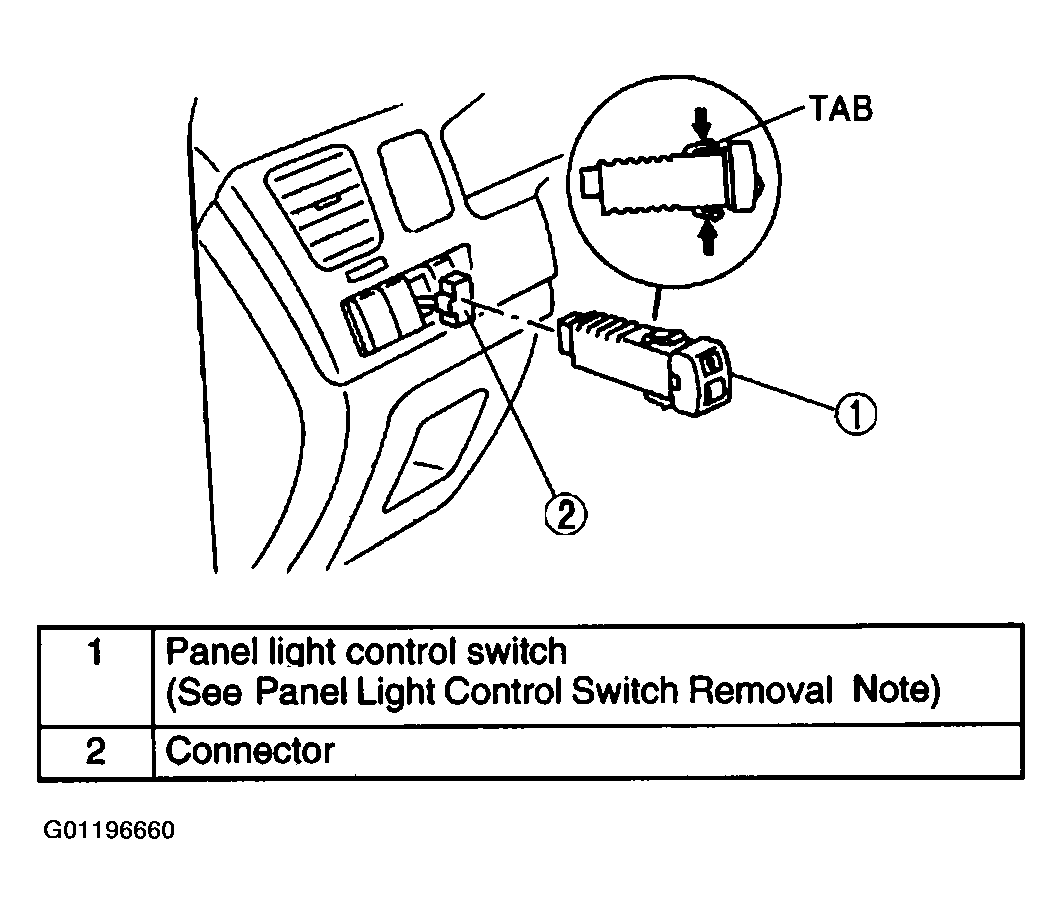 TAB

①

②

| 1 | Panel light control switch (See Panel Light Control Switch Removal Note) |
|---|---|
| 2 | Connector |

G01196660