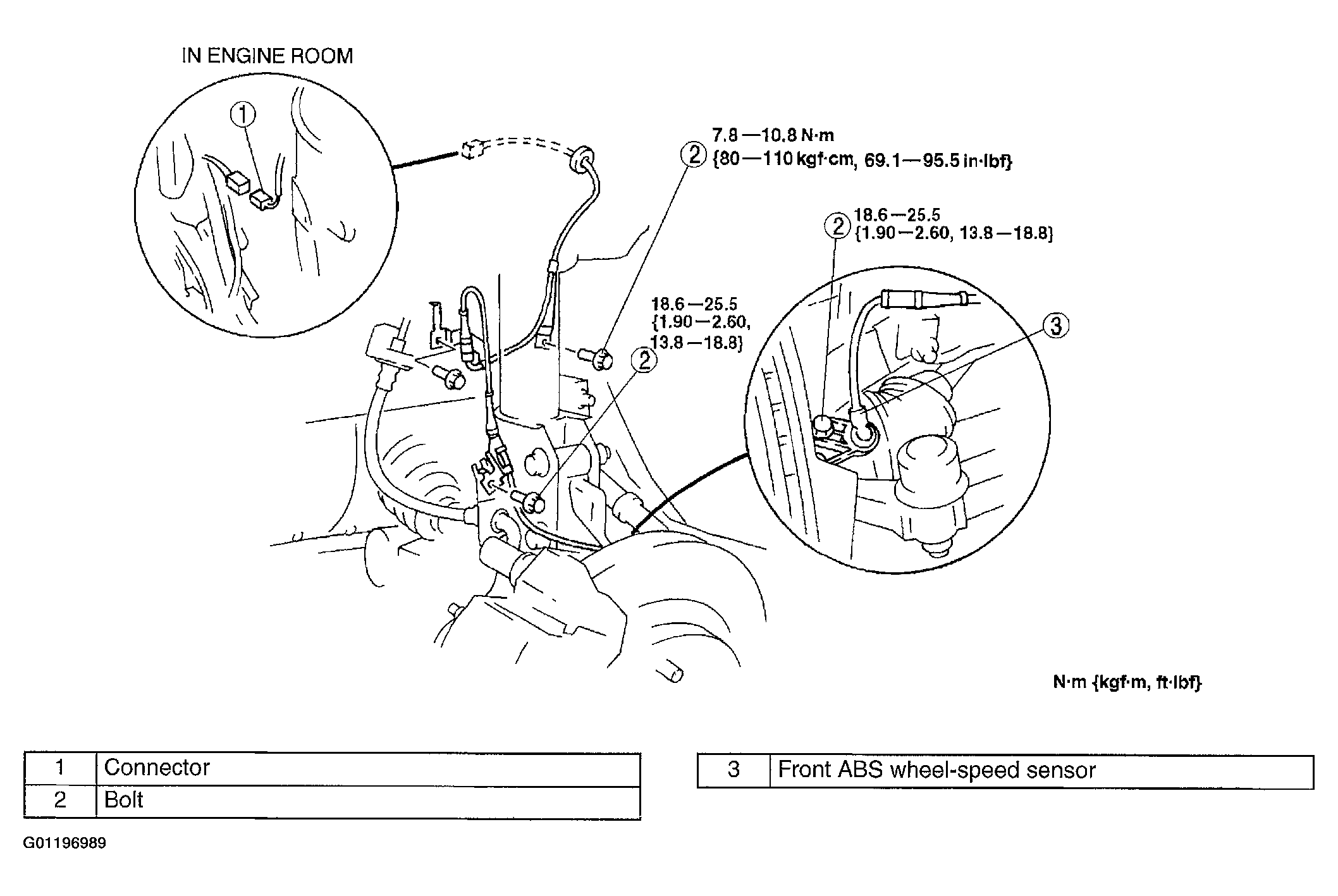 IN ENGINE ROOM

1

2 7.8—10.8 N·m {80—110 kgf·cm, 69.1—95.5 in·lbf}

2 18.6—25.5 {1.90—2.60, 13.8—18.8}

18.6—25.5 {1.90—2.60, 13.8—18.8}

2

3

N·m {kgf·m, ft·lbf}

| 1 | Connector |
|---|---|
| 2 | Bolt |

| 3 | Front ABS wheel-speed sensor |
|---|---|

G01196989