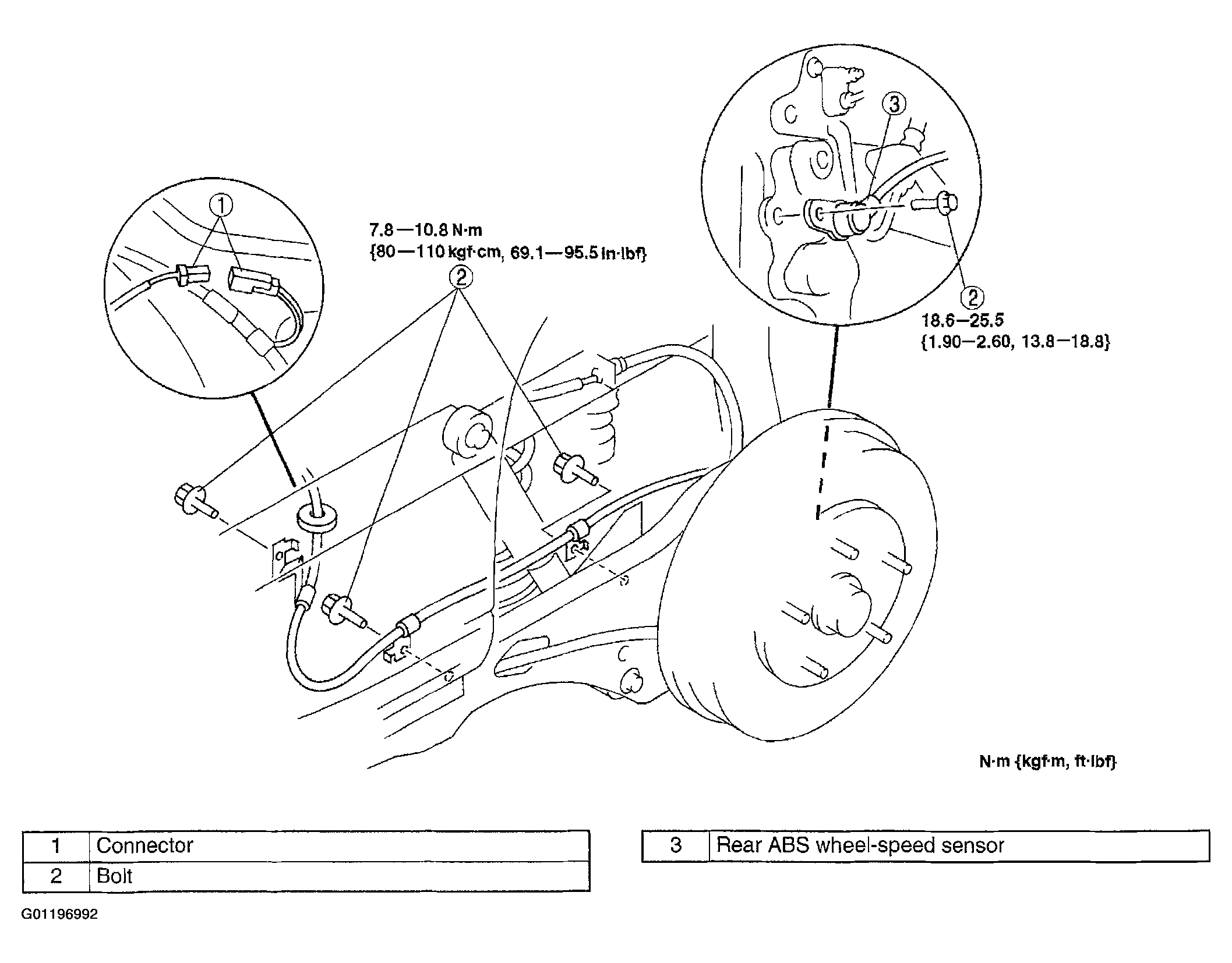 1

7.8—10.8 N·m
{80—110 kgf·cm, 69.1—95.5 in·lbf}

2

3

2

18.6—25.5
{1.90—2.60, 13.8—18.8}

N·m {kgf·m, ft·lbf}

| 1 | Connector |
|---|---|
| 2 | Bolt |

| 3 | Rear ABS wheel-speed sensor |
|---|---|

G01196992