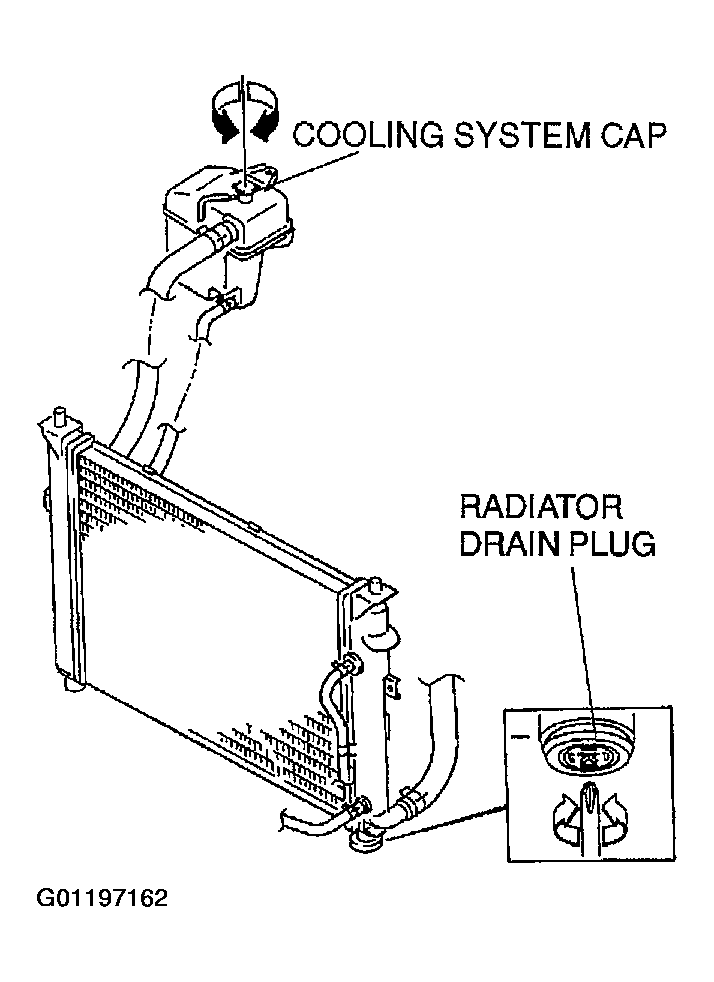 COOLING SYSTEM CAP

RADIATOR DRAIN PLUG

G01197162