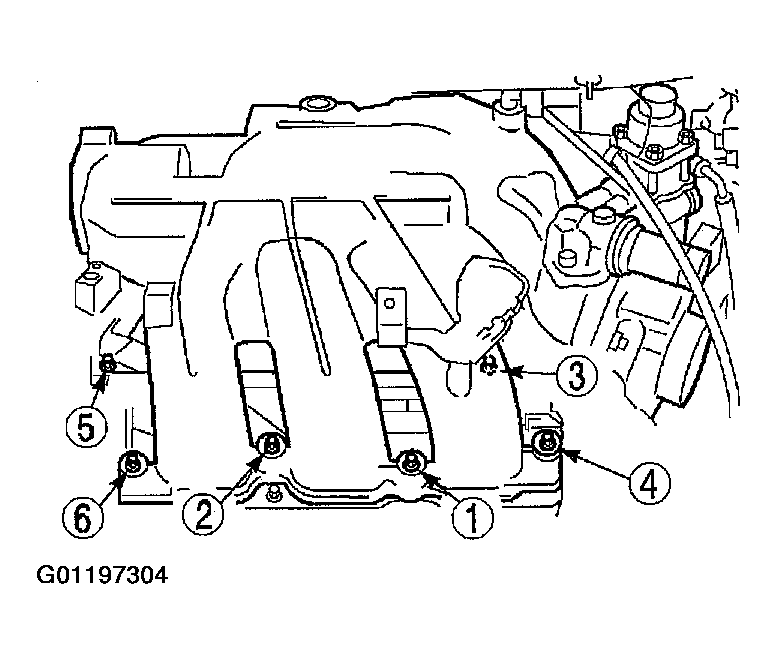 3
5
4
6
2
1
G01197304