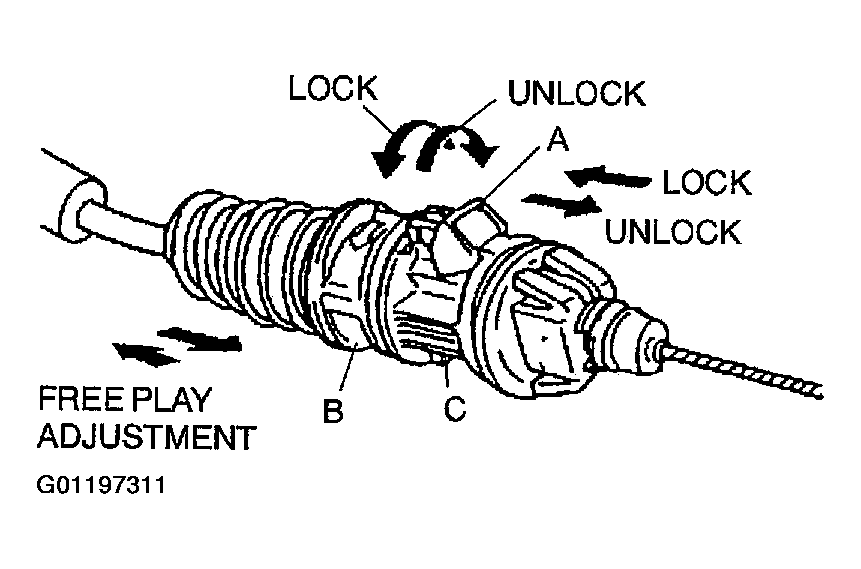 LOCK
UNLOCK
A
LOCK
UNLOCK
FREE PLAY ADJUSTMENT
B
C
G01197311