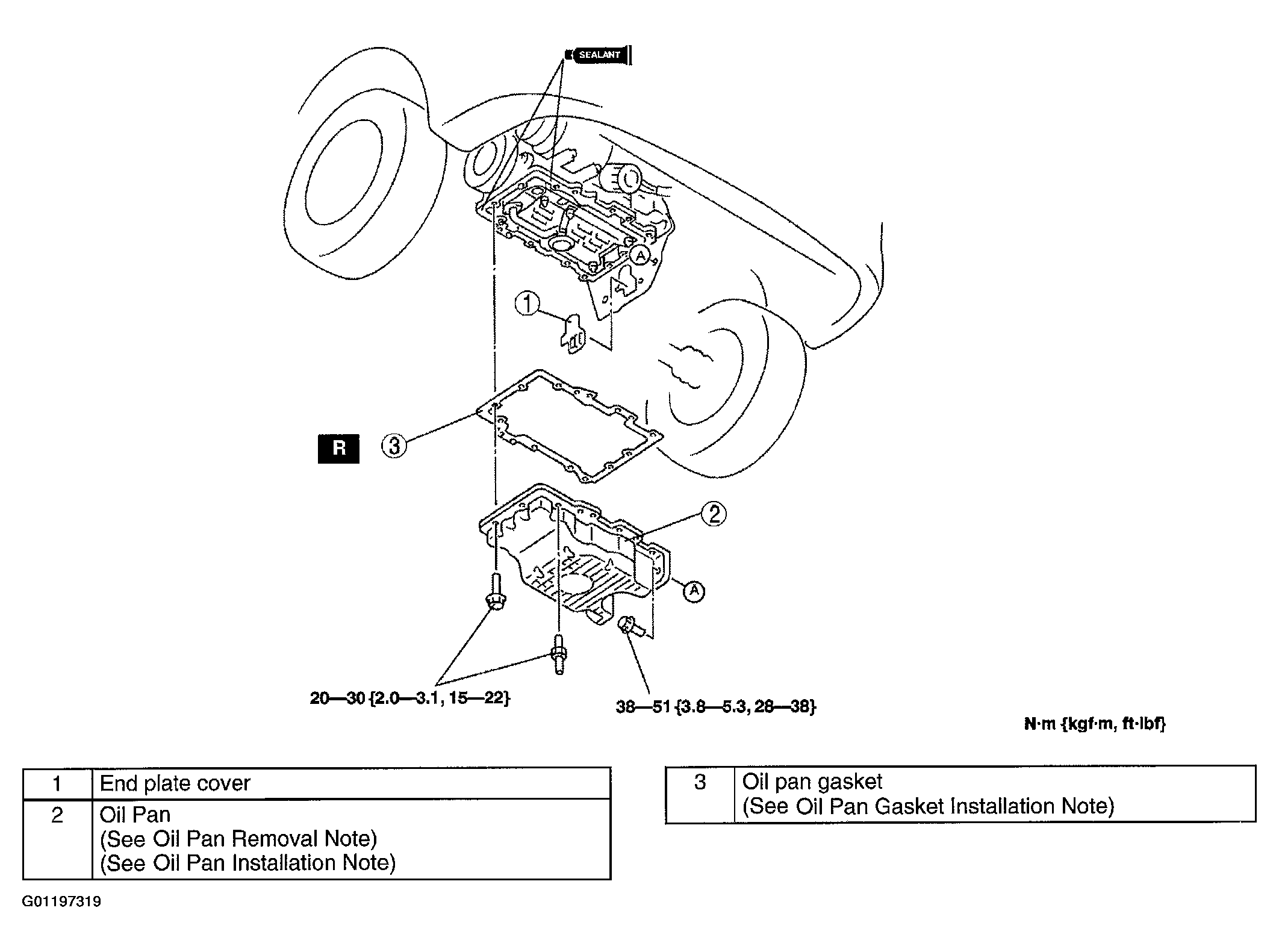 SEALANT

A

1

R

3

2

A

20—30 {2.0—3.1, 15—22}

38—51 {3.8—5.3, 28—38}

N·m {kgf·m, ft·lbf}

| 1 | End plate cover |
|---|---|
| 2 | Oil Pan (See Oil Pan Removal Note) (See Oil Pan Installation Note) |

| 3 | Oil pan gasket (See Oil Pan Gasket Installation Note) |
|---|---|

G01197319