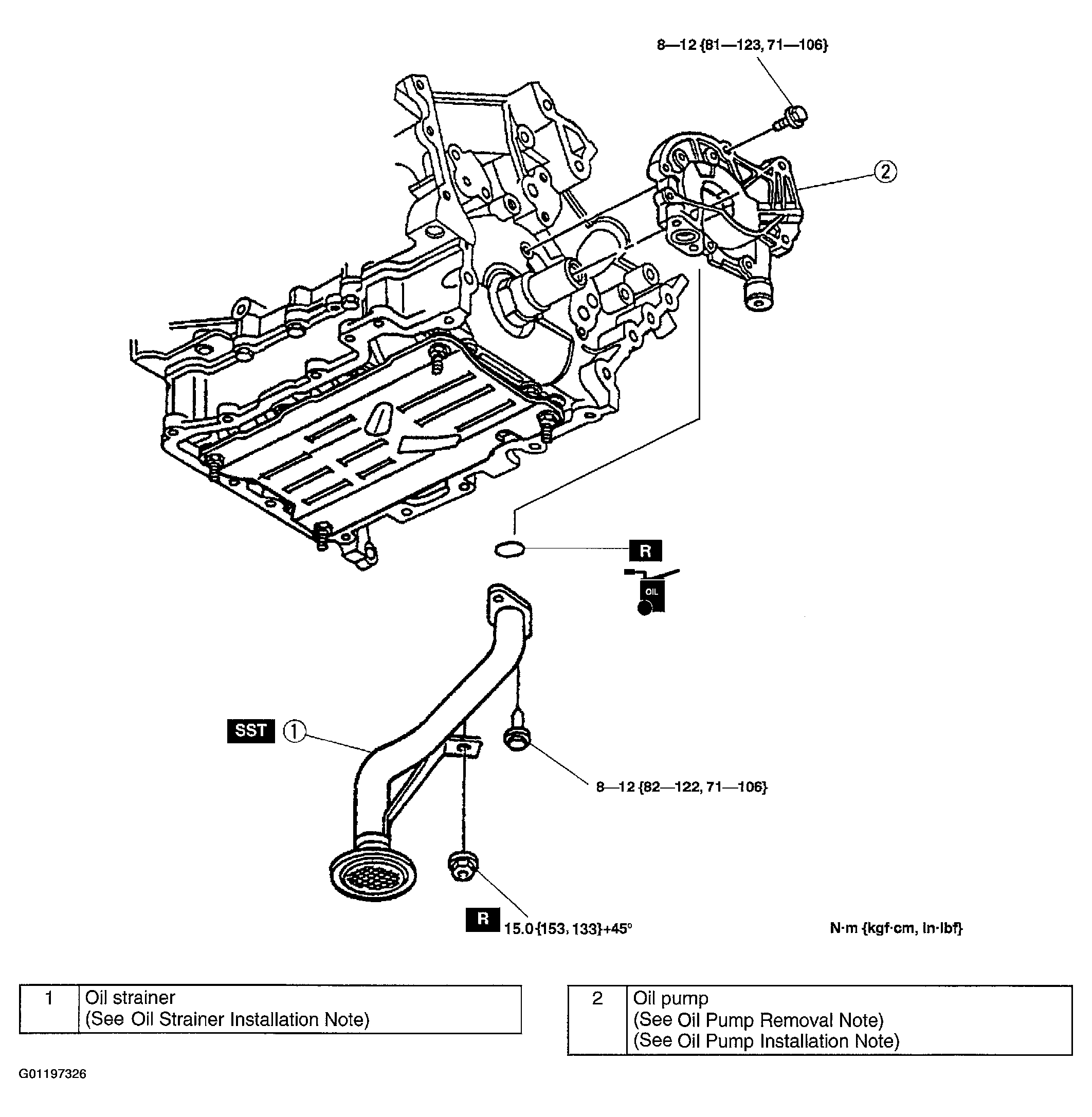 8—12 {81—123, 71—106}

2

R

OIL

SST 1

8—12 {82—122, 71—106}

R 15.0 {153, 133}+45°

N·m {kgf·cm, in·lbf}

| 1 | Oil strainer (See Oil Strainer Installation Note) |
|---|---|

| 2 | Oil pump (See Oil Pump Removal Note) (See Oil Pump Installation Note) |
|---|---|

G01197326