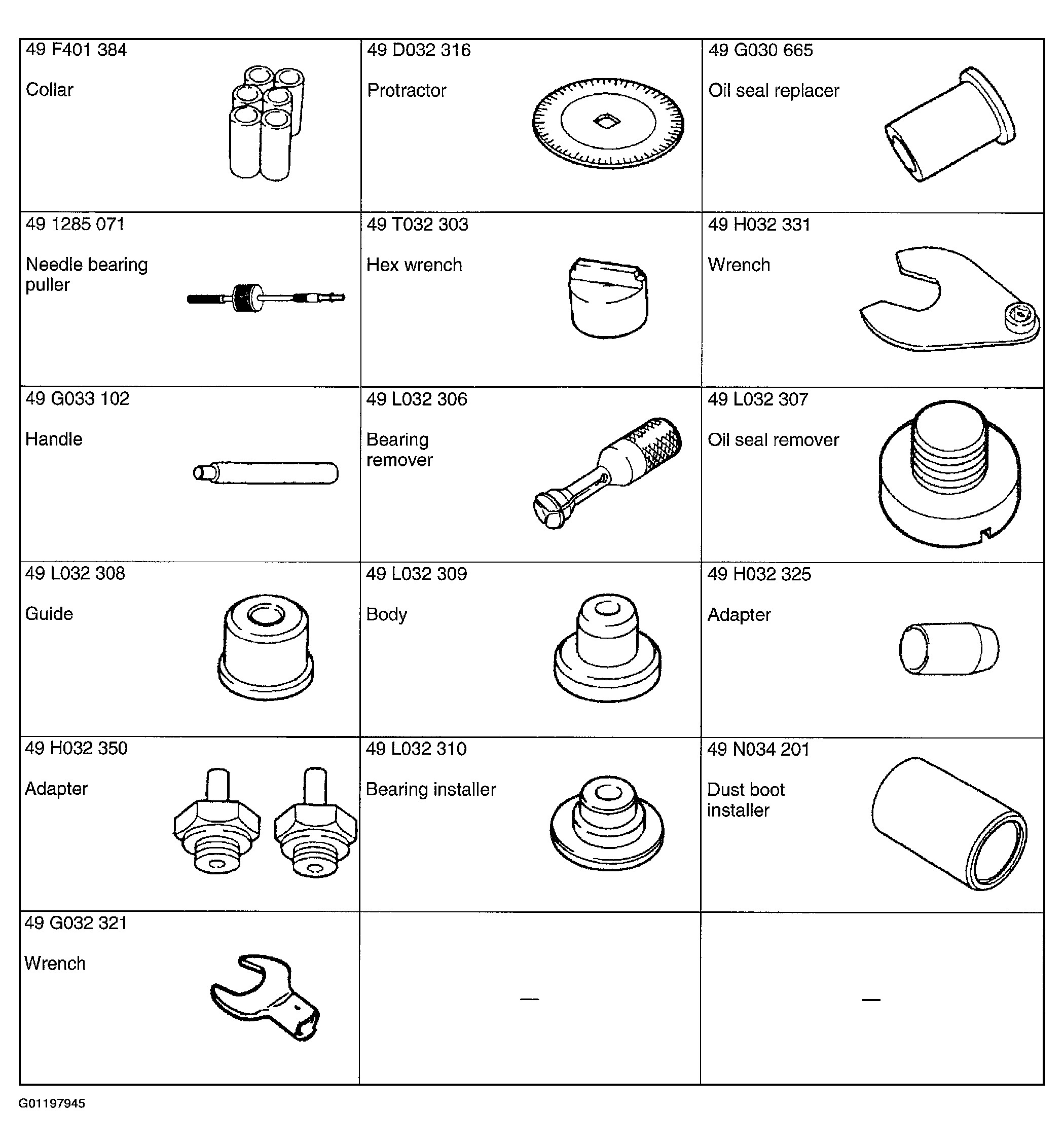 | | | |
|---|---|---|
| 49 F401 384 Collar | 49 D032 316 Protractor | 49 G030 665 Oil seal replacer |
| 49 1285 071 Needle bearing puller | 49 T032 303 Hex wrench | 49 H032 331 Wrench |
| 49 G033 102 Handle | 49 L032 306 Bearing remover | 49 L032 307 Oil seal remover |
| 49 L032 308 Guide | 49 L032 309 Body | 49 H032 325 Adapter |
| 49 H032 350 Adapter | 49 L032 310 Bearing installer | 49 N034 201 Dust boot installer |
| 49 G032 321 Wrench | — | — |

G01197945