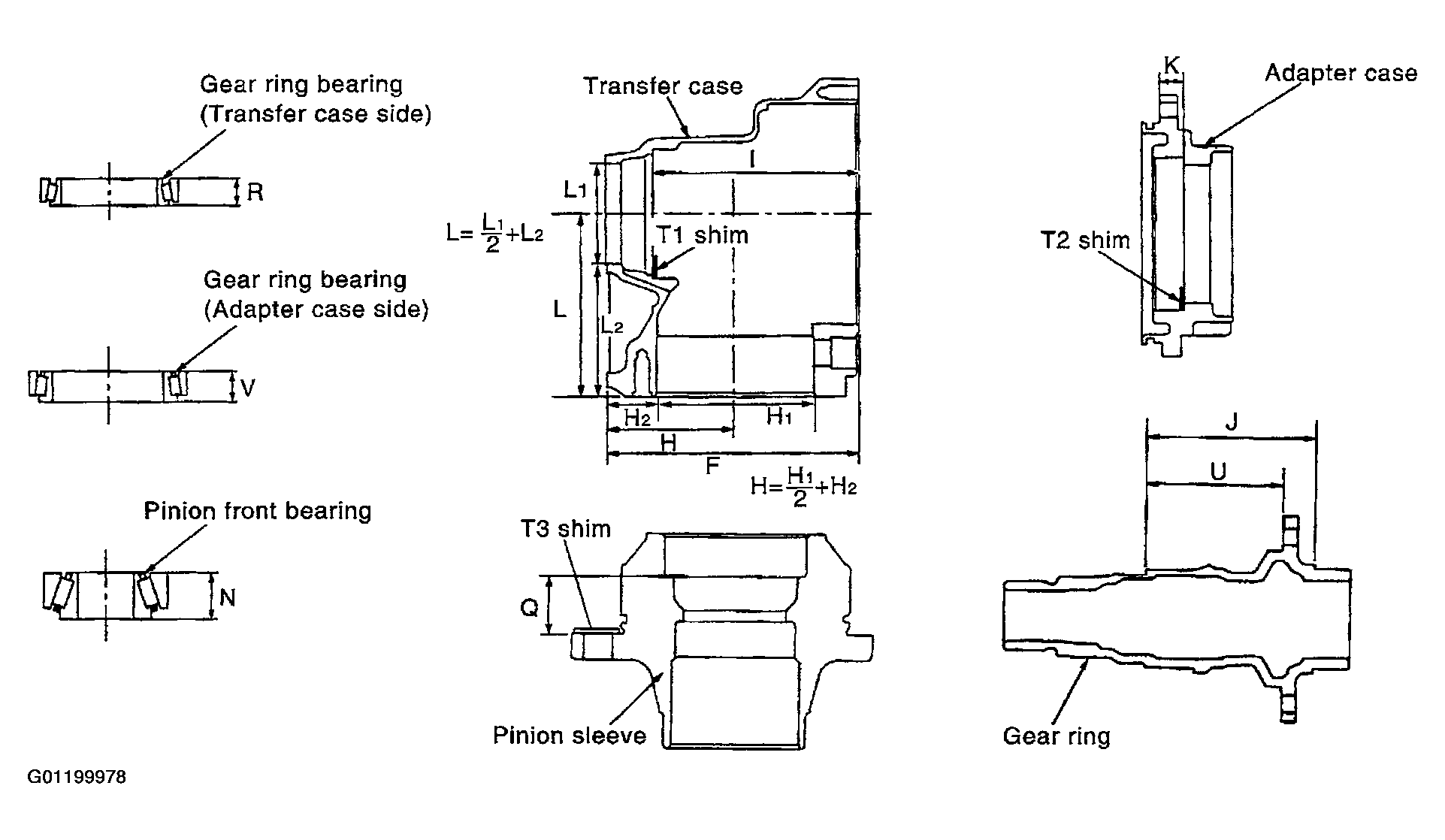 Gear ring bearing
(Transfer case side)

R

Gear ring bearing
(Adapter case side)

V

Pinion front bearing

N

Transfer case

I

$L_1$

$L=\frac{L_1}{2}+L_2$

T1 shim

L

$L_2$

$H_2$

$H_1$

H

F

$H=\frac{H_1}{2}+H_2$

T3 shim

Q

Pinion sleeve

K

Adapter case

T2 shim

J

U

Gear ring

G01199978