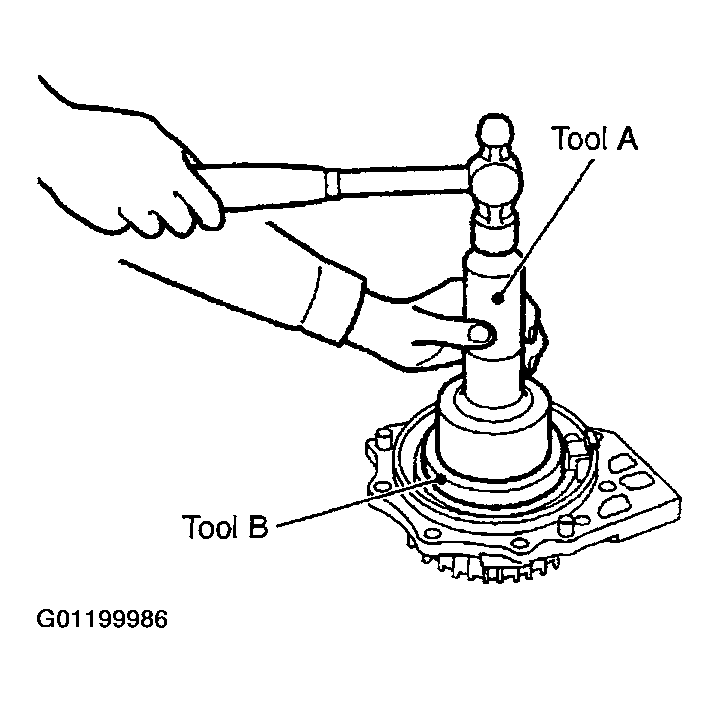 Tool A

Tool B

G01199986