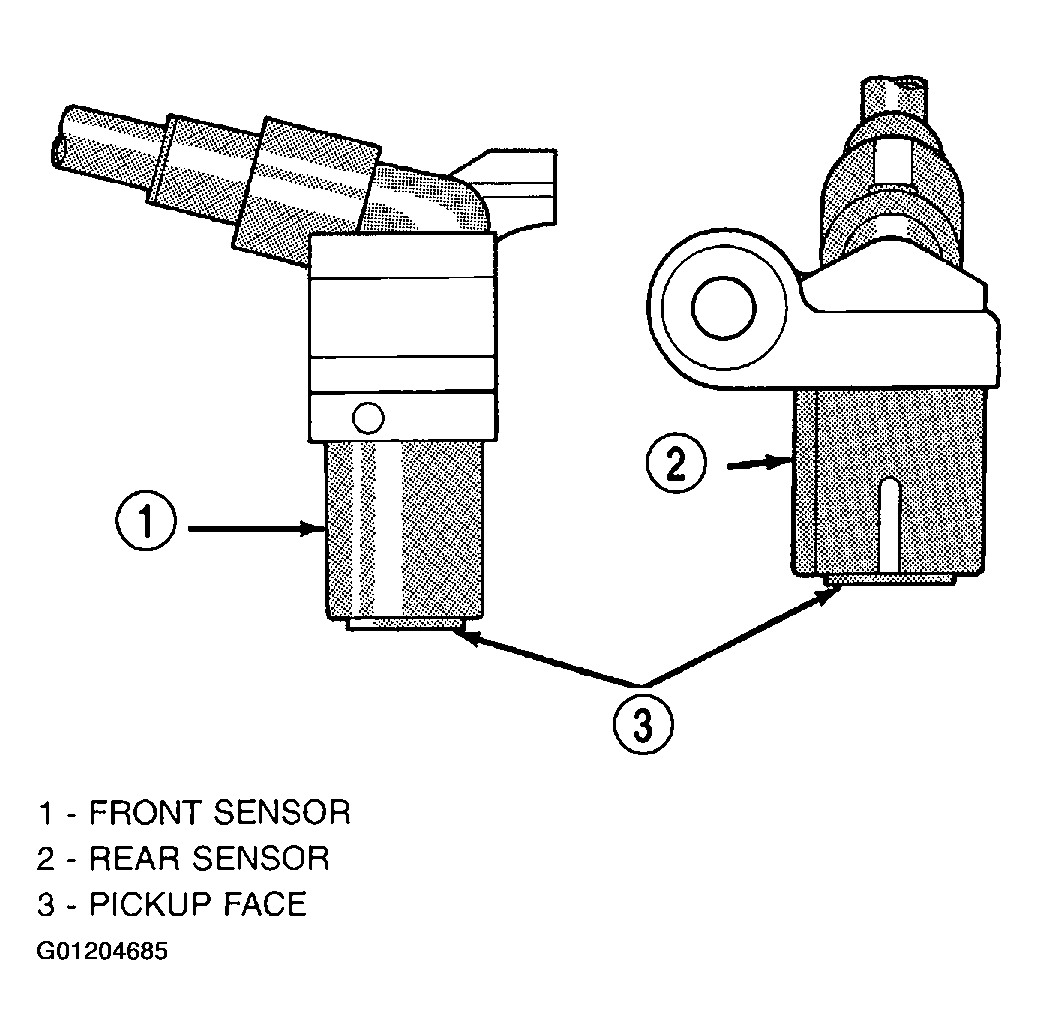 2

1

3

1 - FRONT SENSOR
2 - REAR SENSOR
3 - PICKUP FACE

G01204685