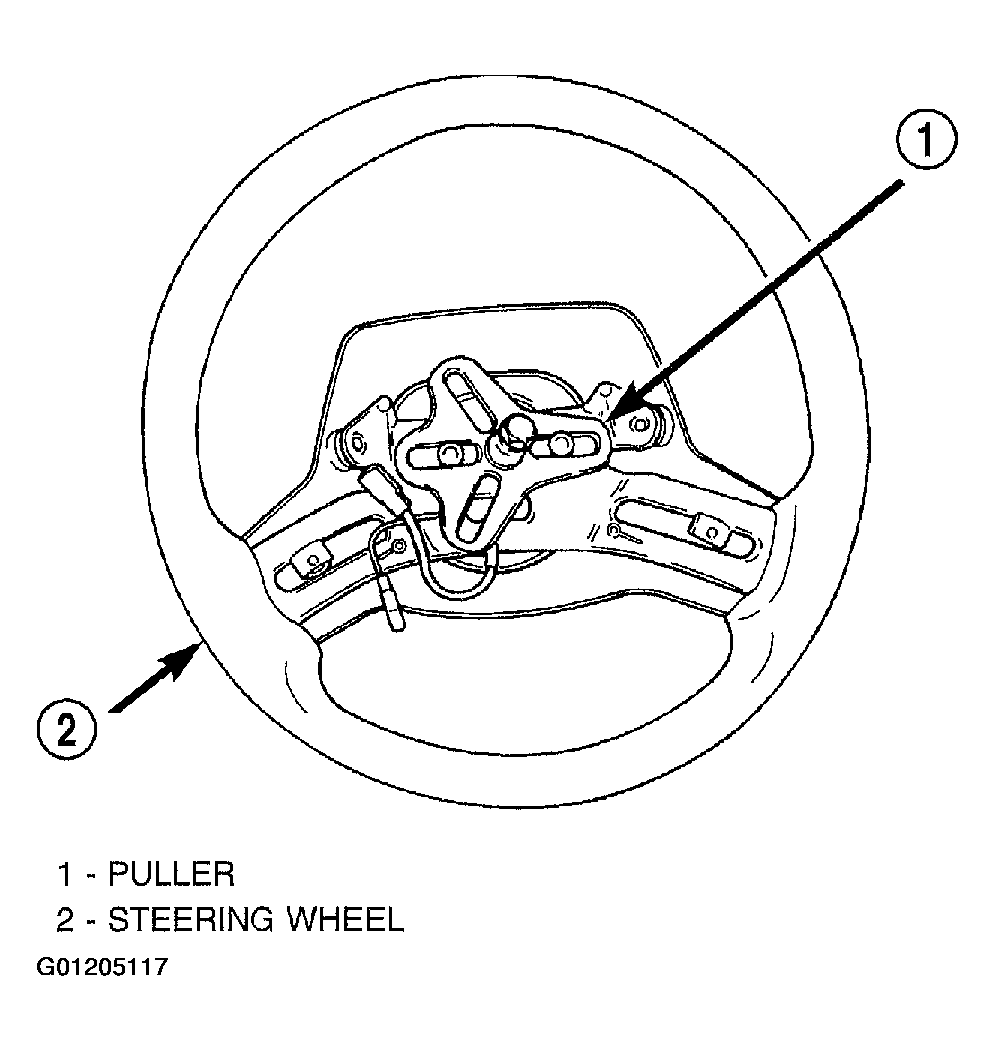 1

2

1 - PULLER
2 - STEERING WHEEL

G01205117