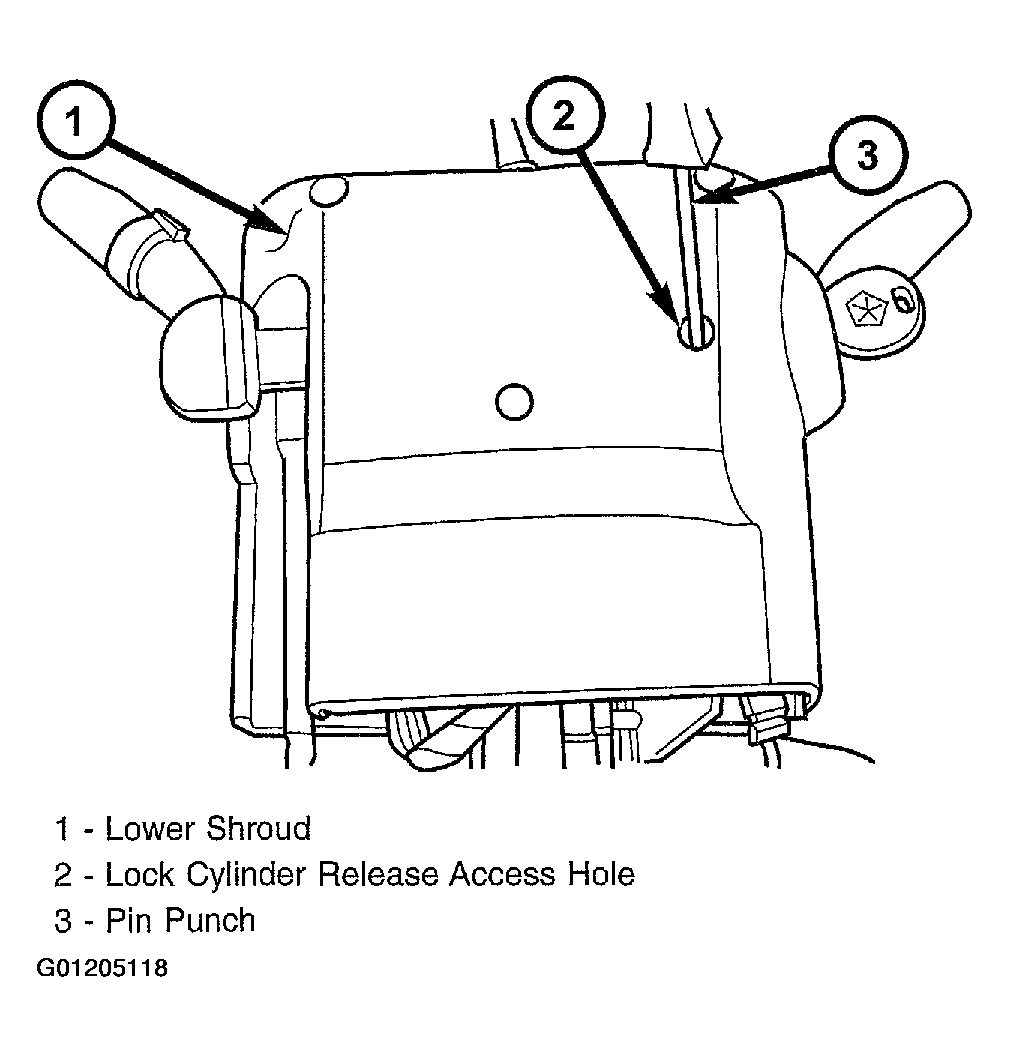 1

2

3

1 - Lower Shroud
2 - Lock Cylinder Release Access Hole
3 - Pin Punch

G01205118