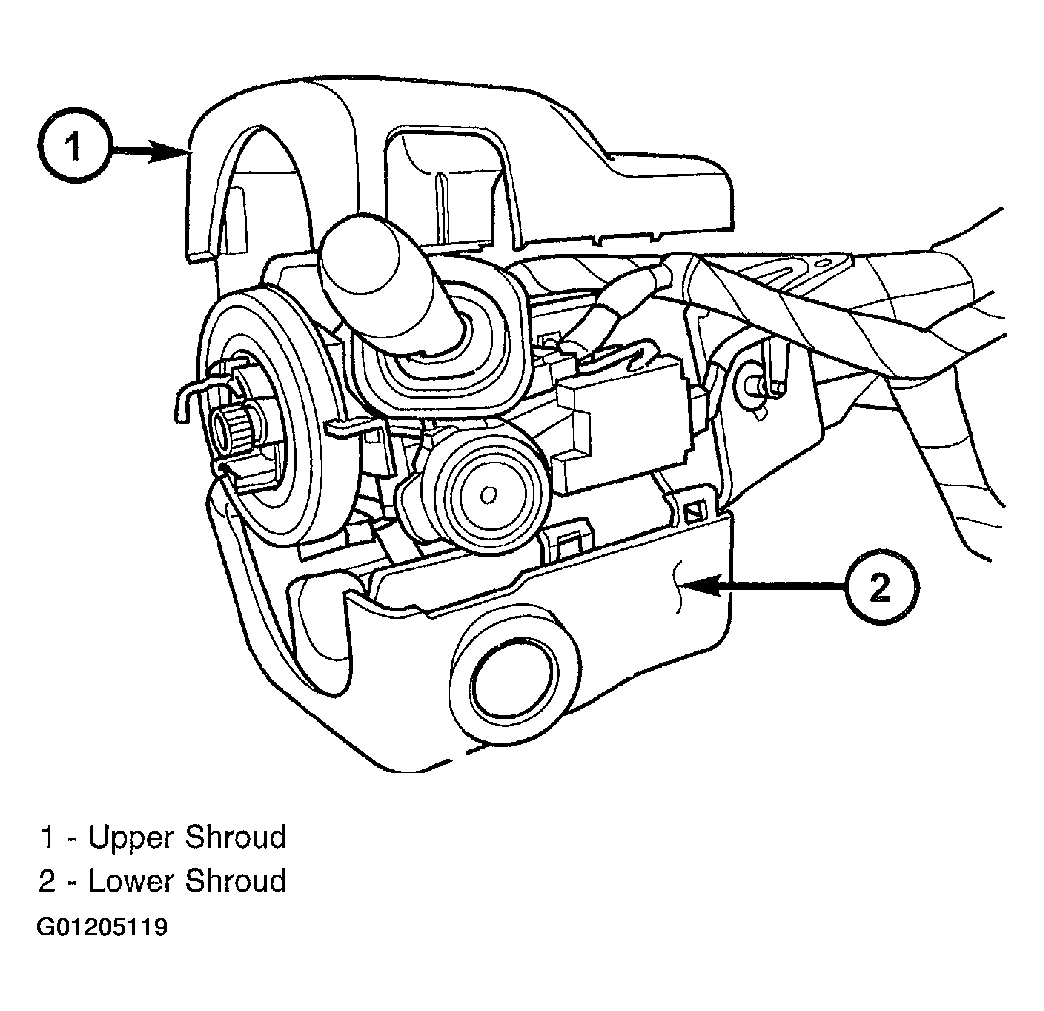 1

2

1 - Upper Shroud
2 - Lower Shroud
G01205119