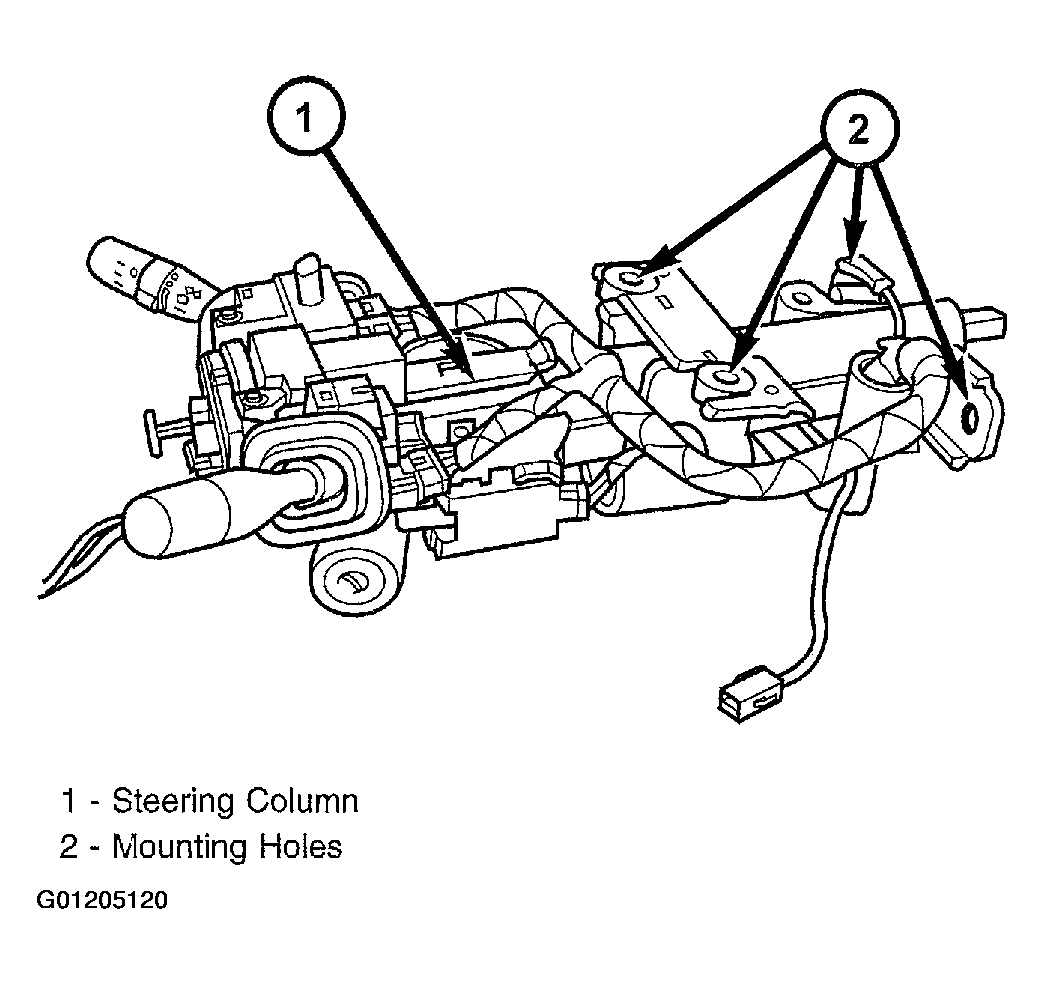 1

2

1 - Steering Column
2 - Mounting Holes

G01205120