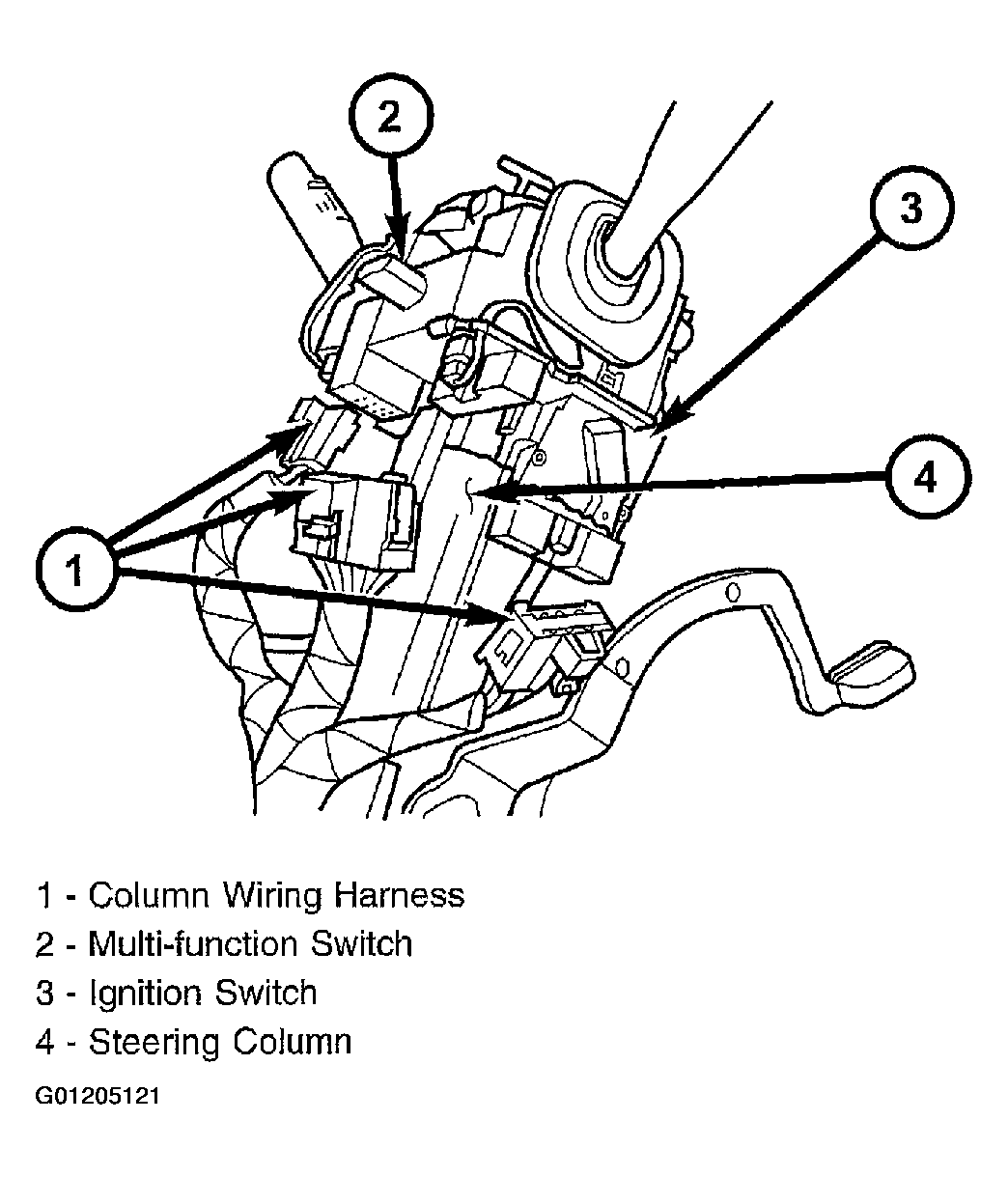 2

3

4

1

1 - Column Wiring Harness
2 - Multi-function Switch
3 - Ignition Switch
4 - Steering Column

G01205121