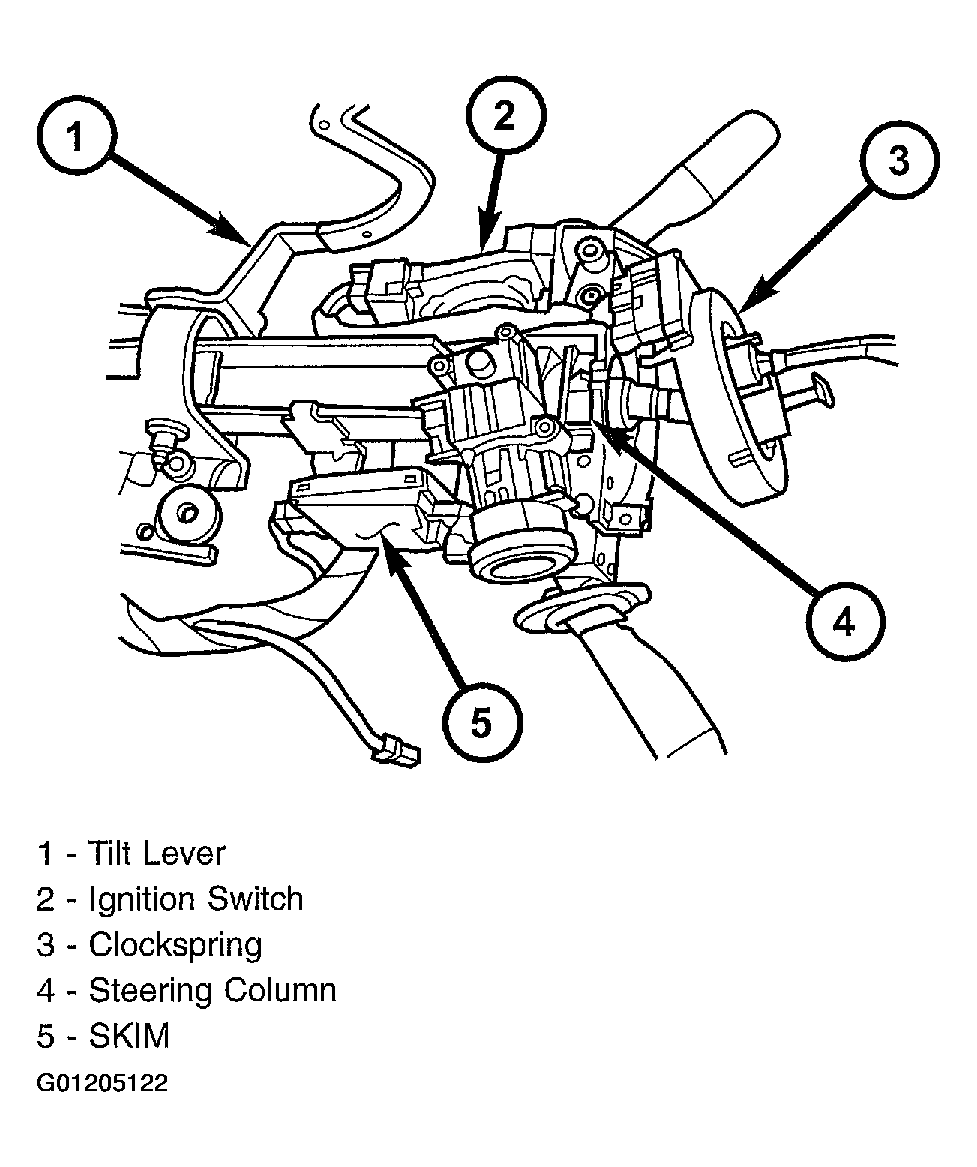 1
2
3
4
5

1 - Tilt Lever
2 - Ignition Switch
3 - Clockspring
4 - Steering Column
5 - SKIM

G01205122