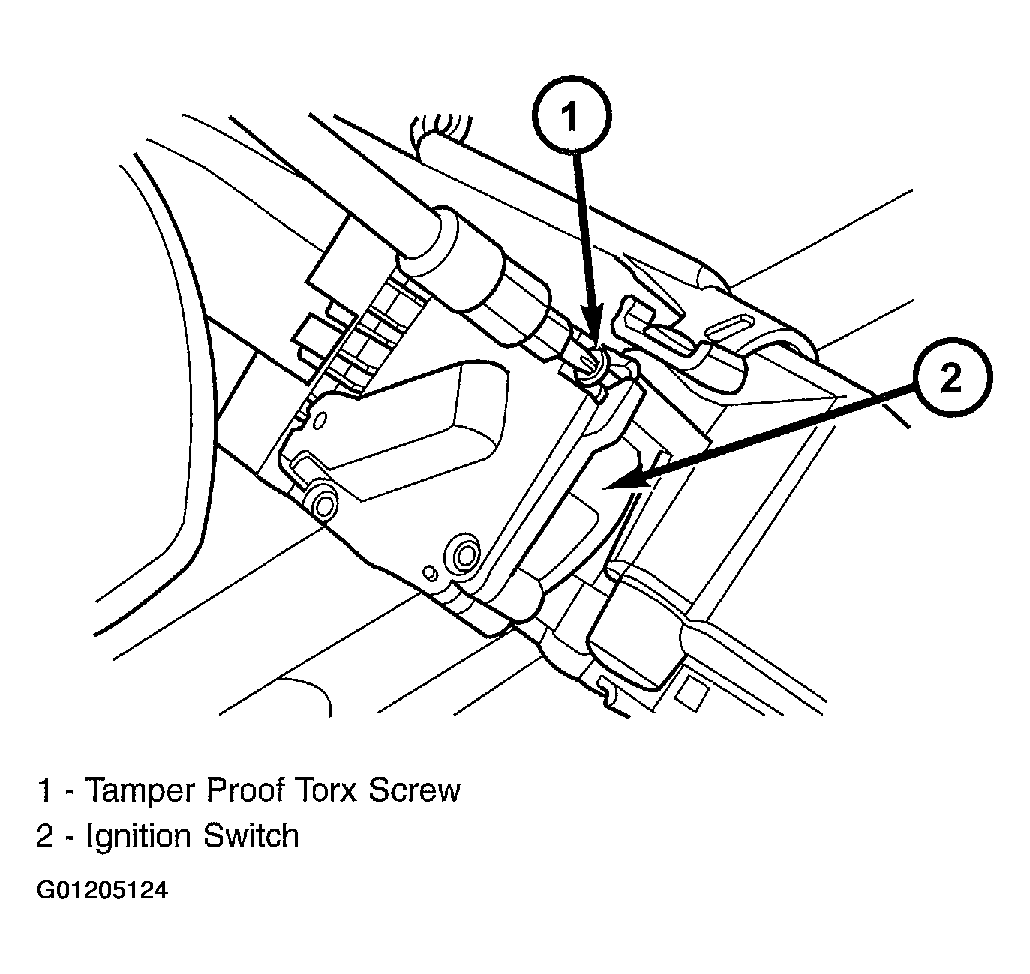 1

2

1 - Tamper Proof Torx Screw
2 - Ignition Switch

G01205124