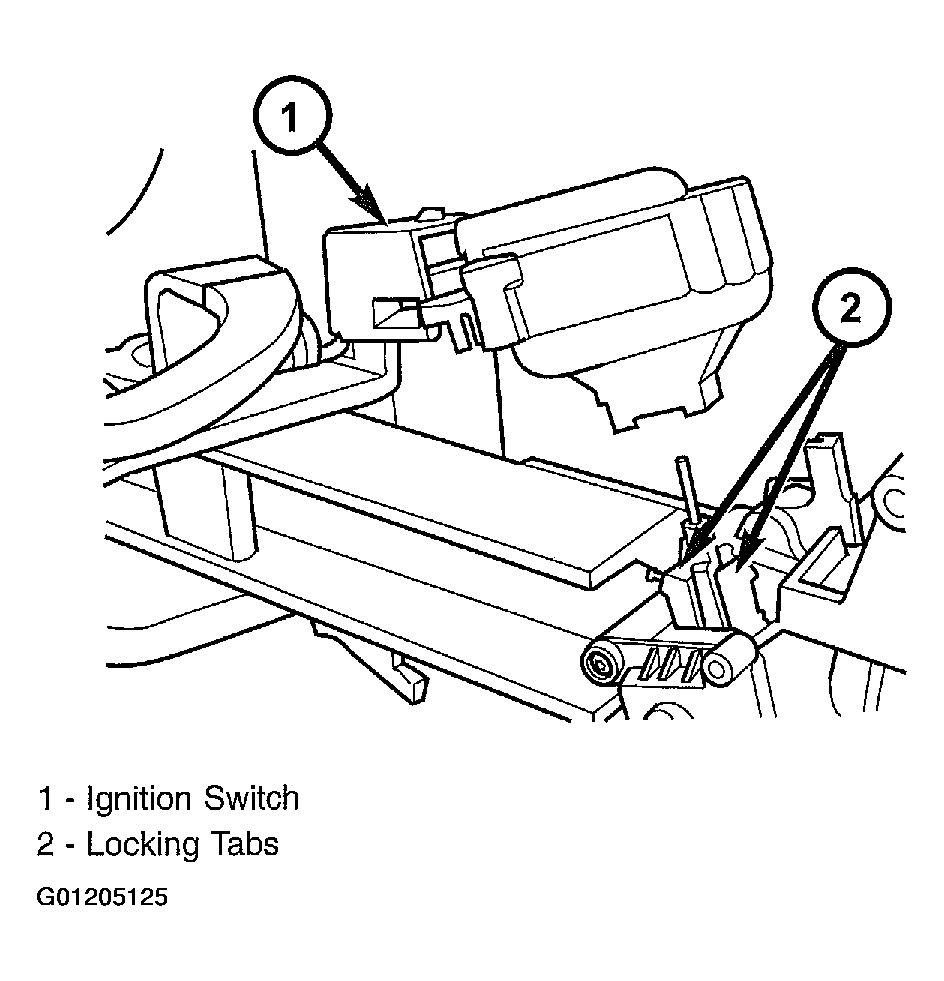 1

2

1 - Ignition Switch
2 - Locking Tabs

G01205125