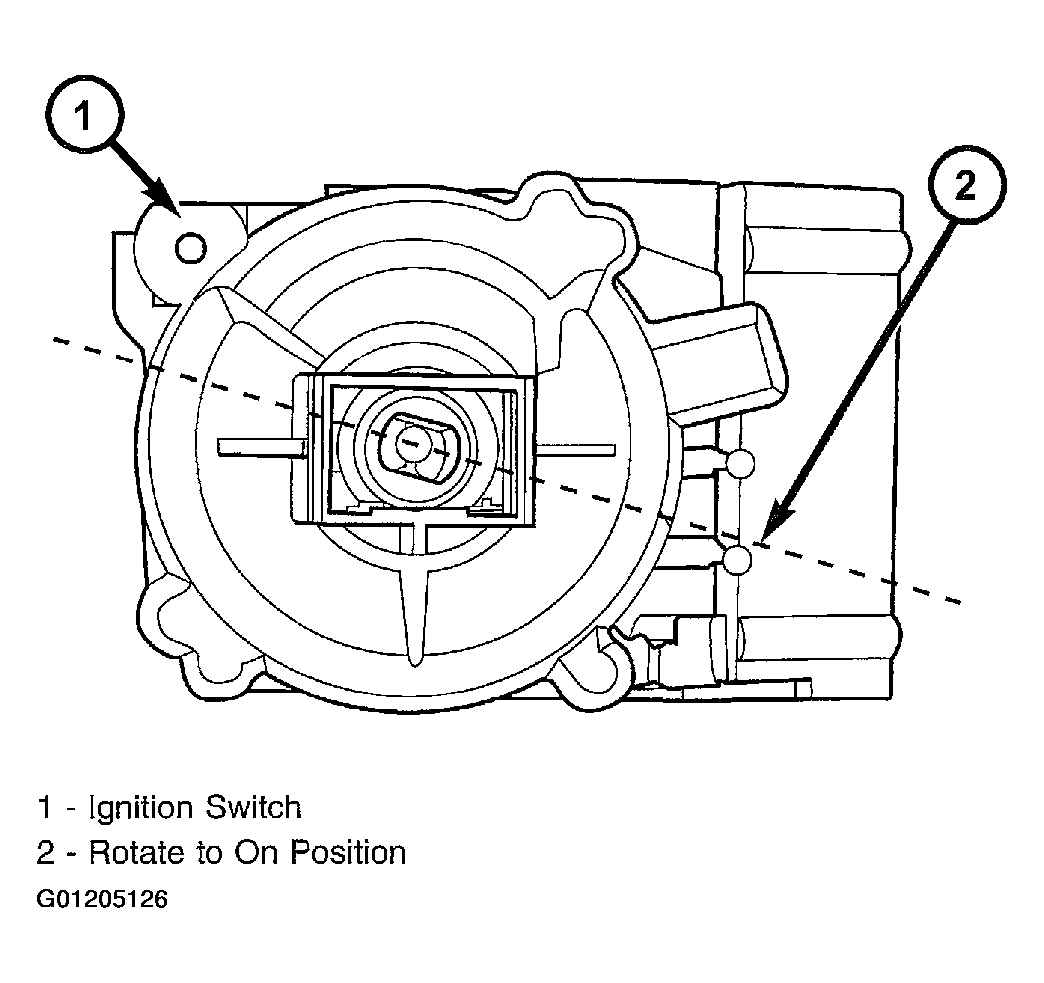 1

2

1 - Ignition Switch
2 - Rotate to On Position
G01205126