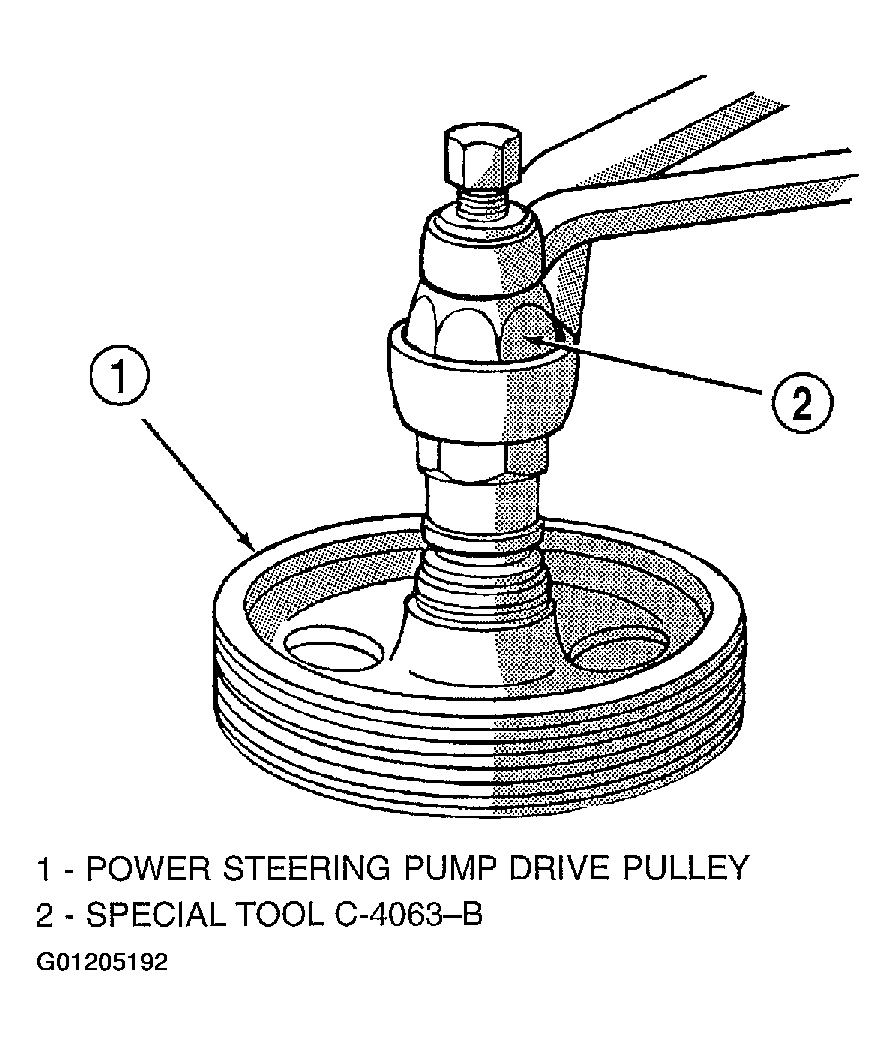 1

2

1 - POWER STEERING PUMP DRIVE PULLEY
2 - SPECIAL TOOL C-4063–B
G01205192