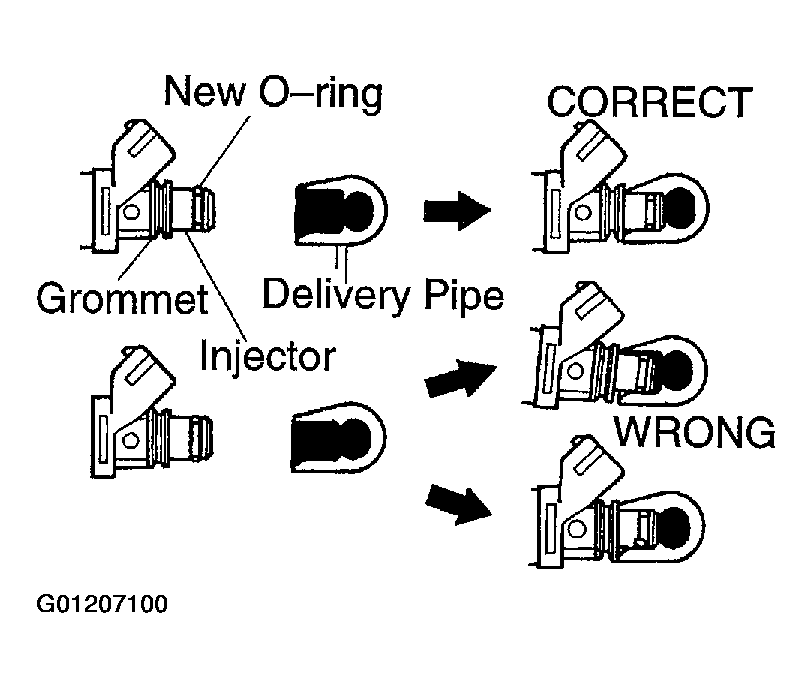 New O–ring
CORRECT
Grommet
Delivery Pipe
Injector
WRONG
G01207100