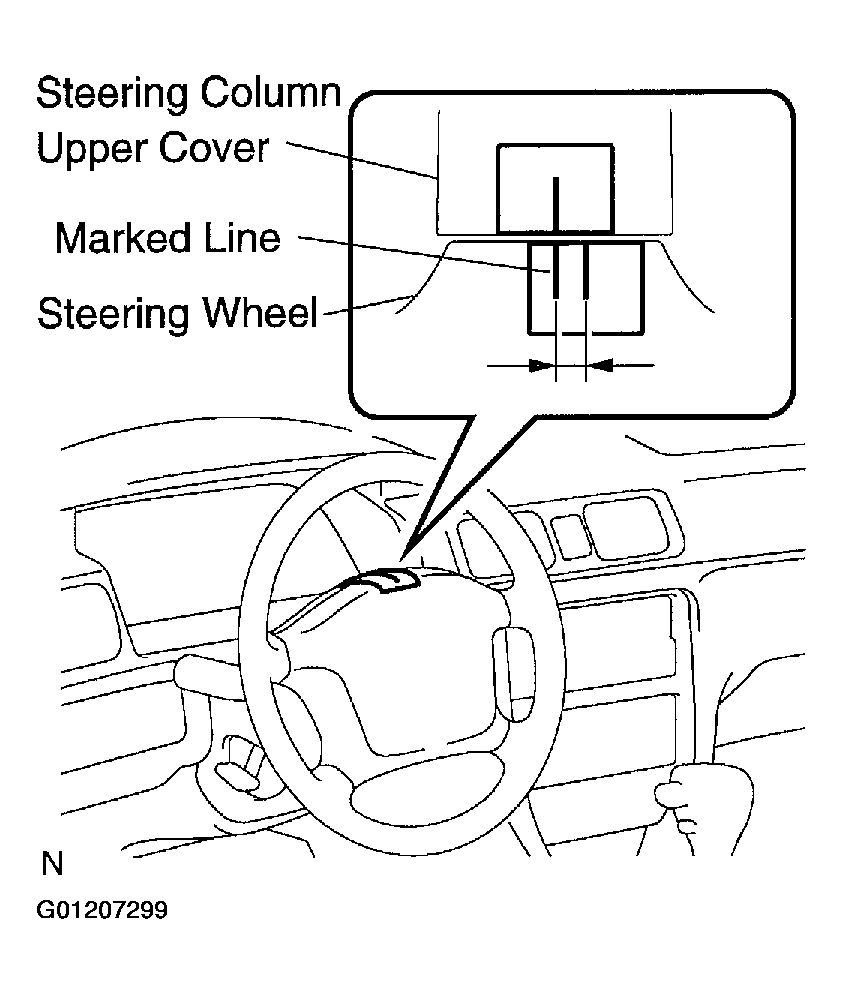 Steering Column Upper Cover

Marked Line

Steering Wheel

N

G01207299