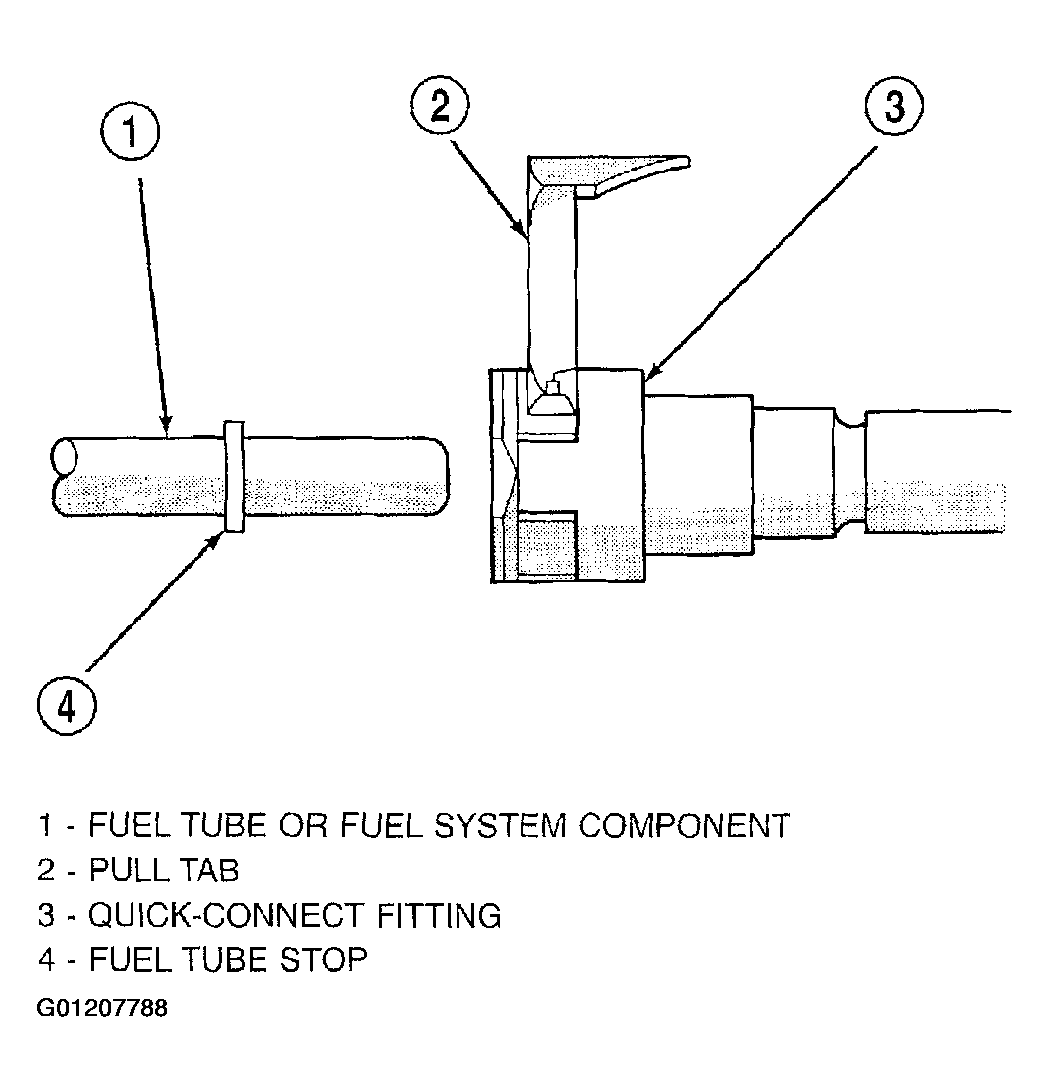 1

2

3

4

1 - FUEL TUBE OR FUEL SYSTEM COMPONENT
2 - PULL TAB
3 - QUICK-CONNECT FITTING
4 - FUEL TUBE STOP

G01207788