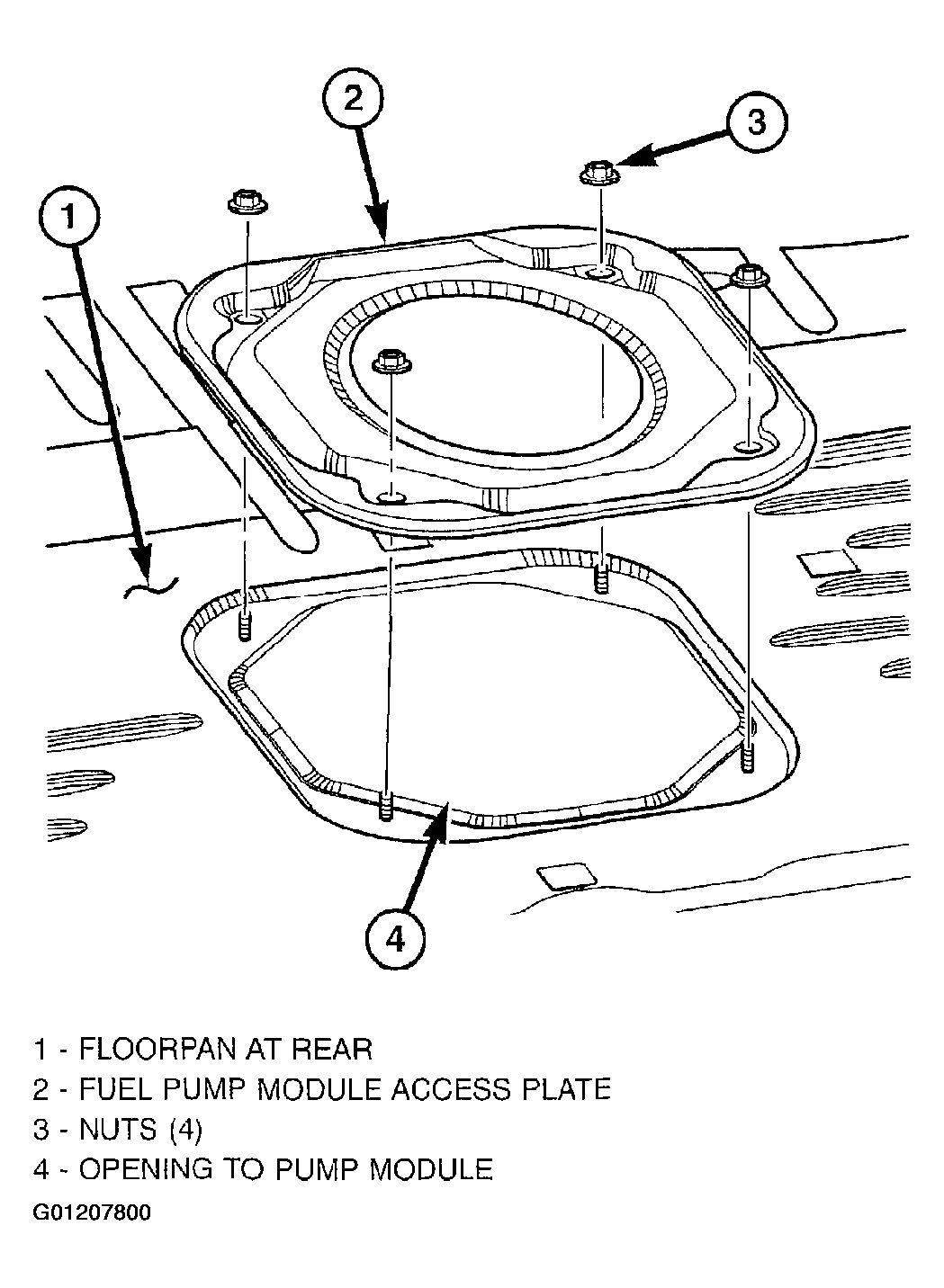 2
3
1
4

1 - FLOORPAN AT REAR
2 - FUEL PUMP MODULE ACCESS PLATE
3 - NUTS (4)
4 - OPENING TO PUMP MODULE
G01207800