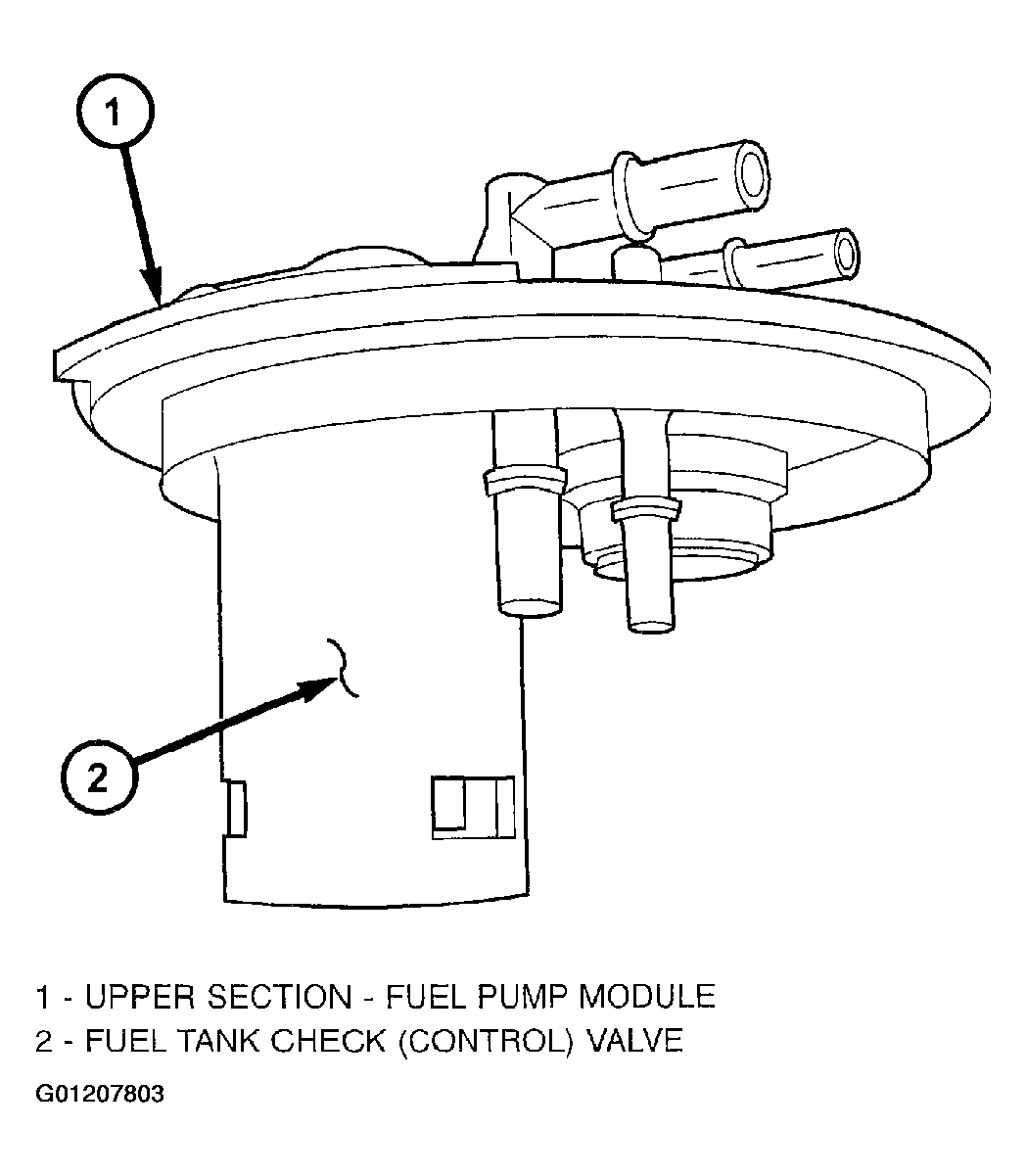 1

2

1 - UPPER SECTION - FUEL PUMP MODULE
2 - FUEL TANK CHECK (CONTROL) VALVE

G01207803