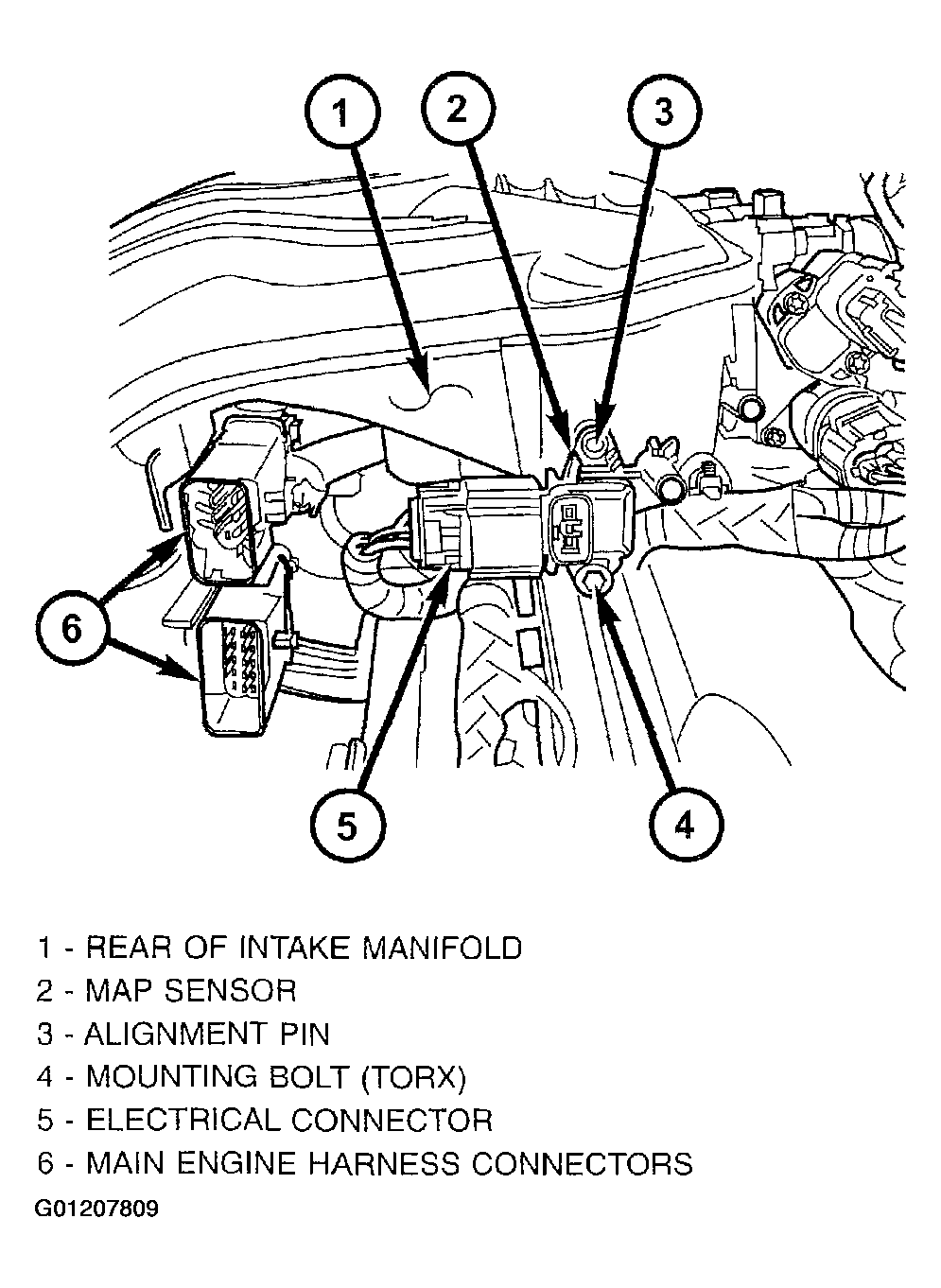 1
2
3
6
5
4

1 - REAR OF INTAKE MANIFOLD
2 - MAP SENSOR
3 - ALIGNMENT PIN
4 - MOUNTING BOLT (TORX)
5 - ELECTRICAL CONNECTOR
6 - MAIN ENGINE HARNESS CONNECTORS

G01207809