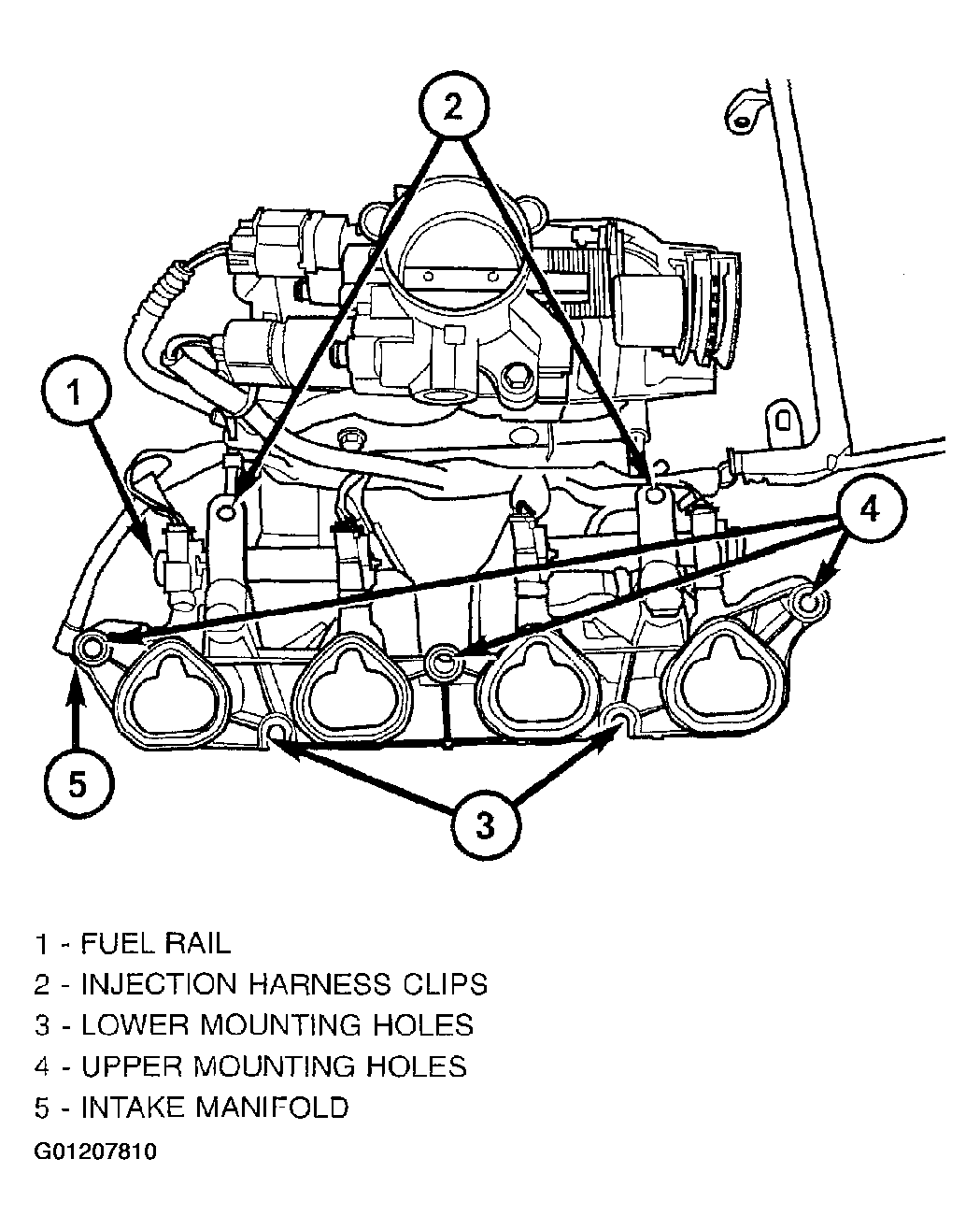 2
1
4
5
3

1 - FUEL RAIL
2 - INJECTION HARNESS CLIPS
3 - LOWER MOUNTING HOLES
4 - UPPER MOUNTING HOLES
5 - INTAKE MANIFOLD
G01207810