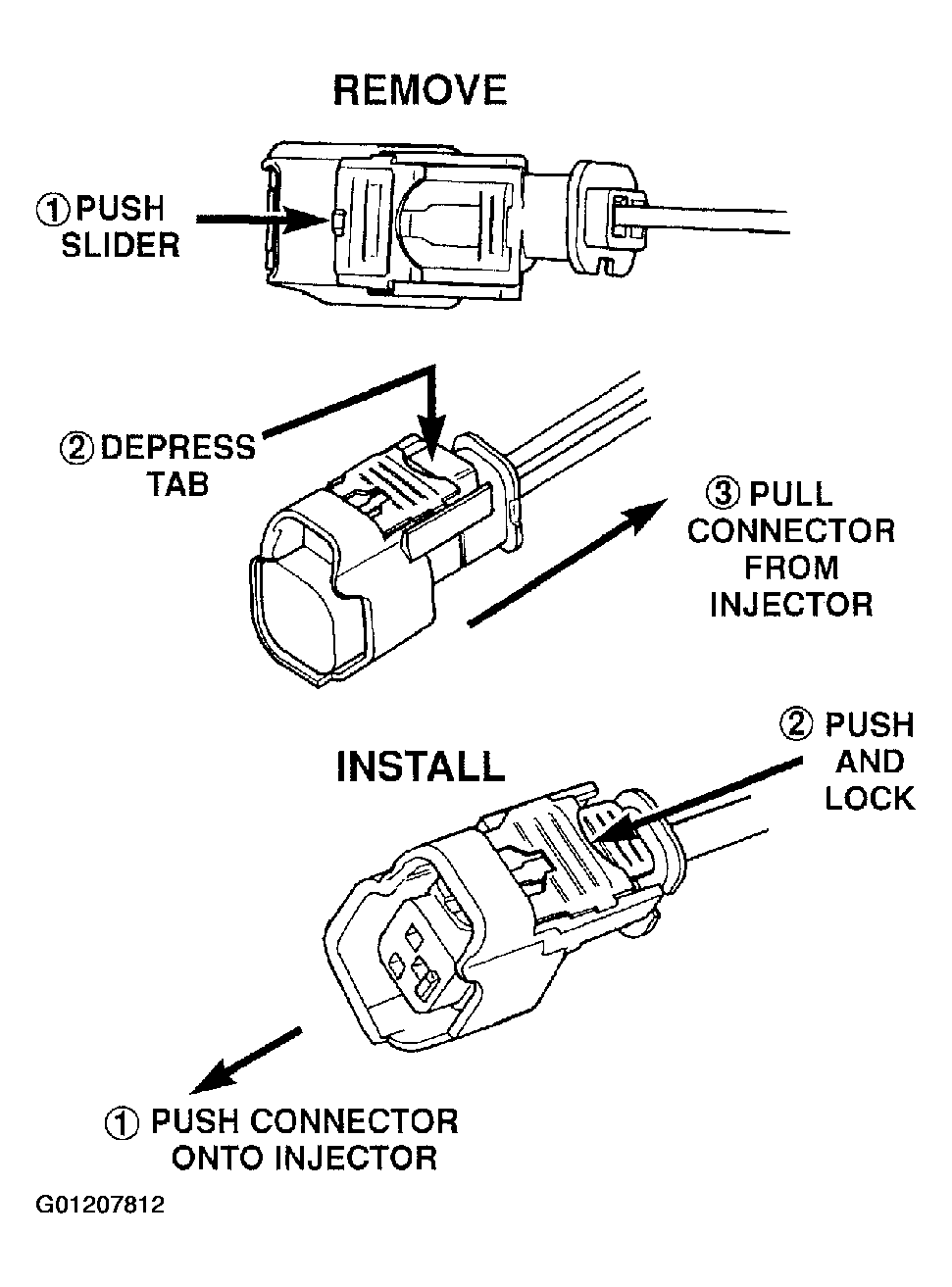 REMOVE

① PUSH SLIDER

② DEPRESS TAB

③ PULL CONNECTOR FROM INJECTOR

INSTALL

② PUSH AND LOCK

① PUSH CONNECTOR ONTO INJECTOR

G01207812