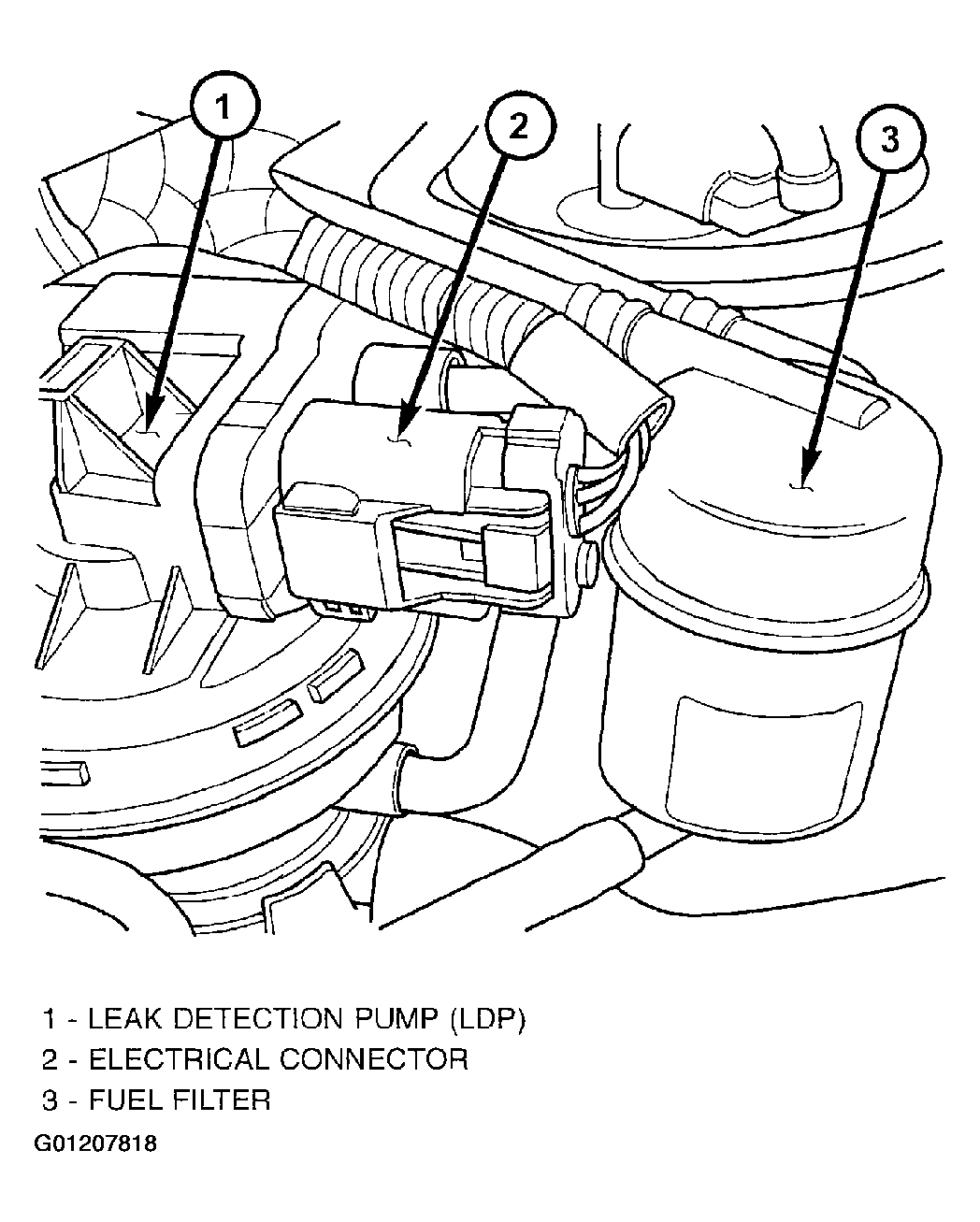 1

2

3

1 - LEAK DETECTION PUMP (LDP)
2 - ELECTRICAL CONNECTOR
3 - FUEL FILTER

G01207818