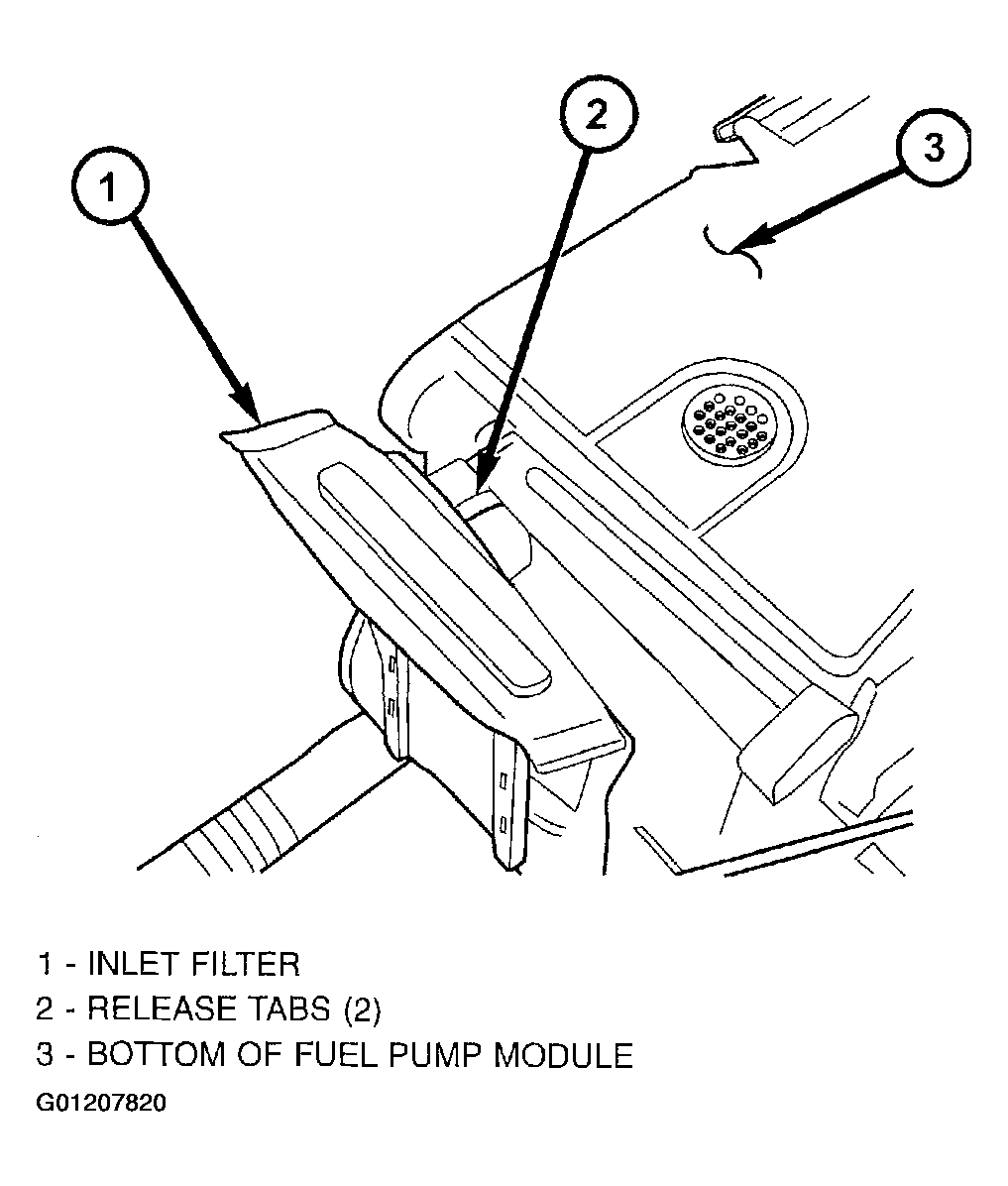 1

2

3

1 - INLET FILTER
2 - RELEASE TABS (2)
3 - BOTTOM OF FUEL PUMP MODULE

G01207820