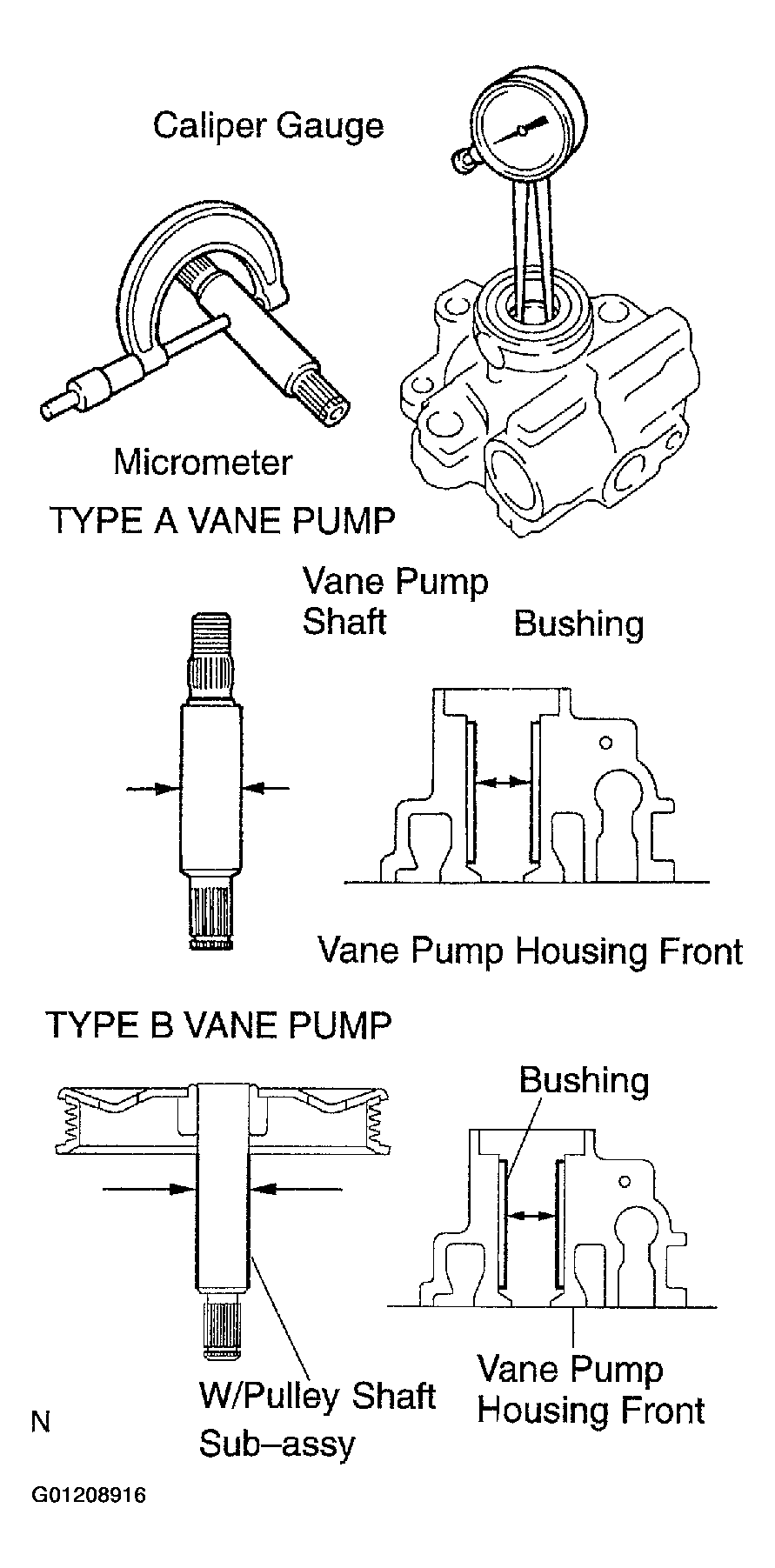 Caliper Gauge

Micrometer

TYPE A VANE PUMP

Vane Pump Shaft

Bushing

Vane Pump Housing Front

TYPE B VANE PUMP

Bushing

W/Pulley Shaft Sub–assy

Vane Pump Housing Front

N

G01208916