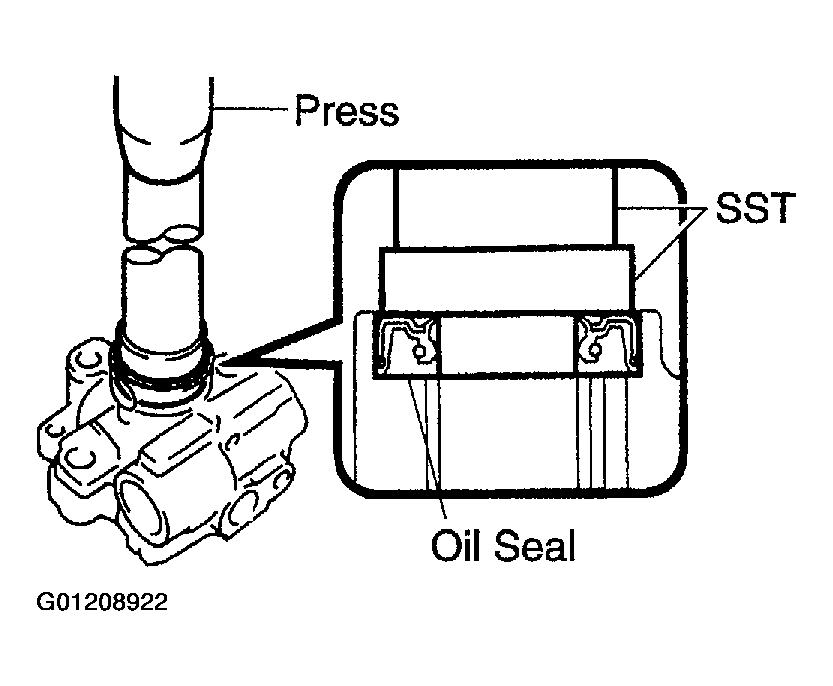 Press

SST

Oil Seal

G01208922