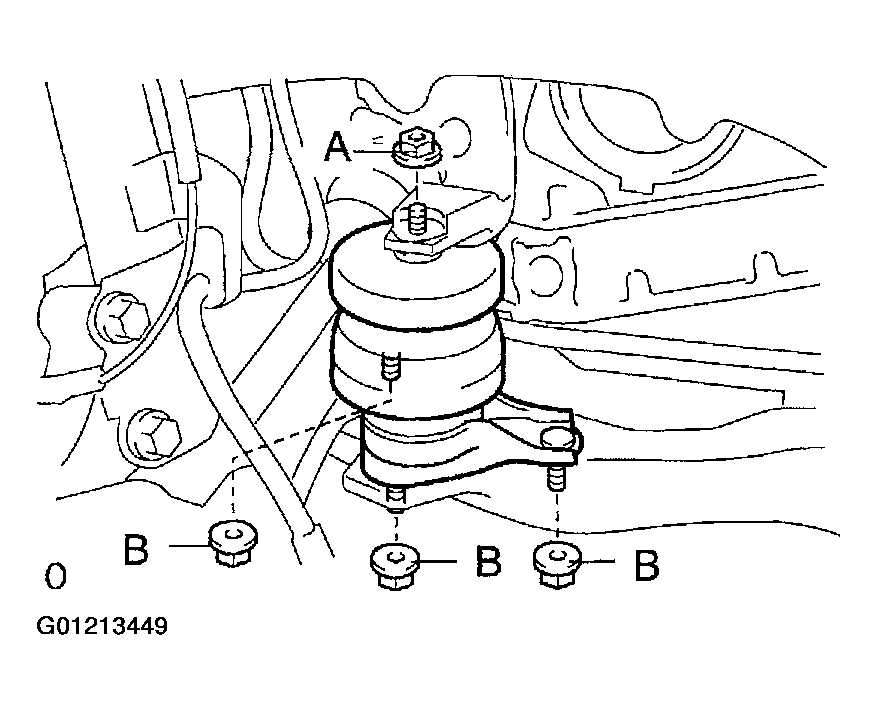 A

B

B

B

0

G01213449