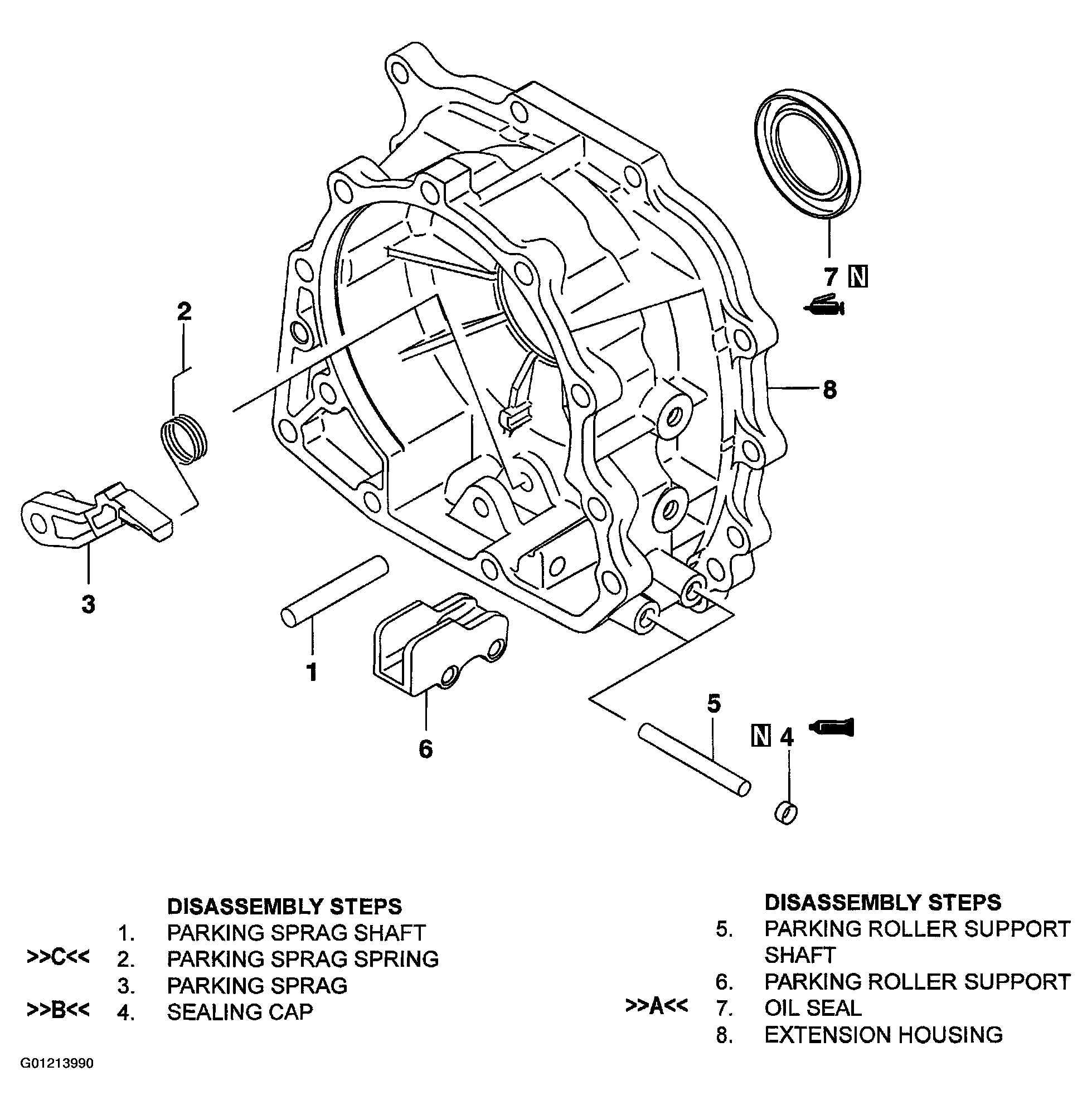 7 N

2

8

3

1

5

N 4

6

DISASSEMBLY STEPS
1. PARKING SPRAG SHAFT
>>C<< 2. PARKING SPRAG SPRING
3. PARKING SPRAG
>>B<< 4. SEALING CAP

DISASSEMBLY STEPS
5. PARKING ROLLER SUPPORT SHAFT
6. PARKING ROLLER SUPPORT
>>A<< 7. OIL SEAL
8. EXTENSION HOUSING

G01213990