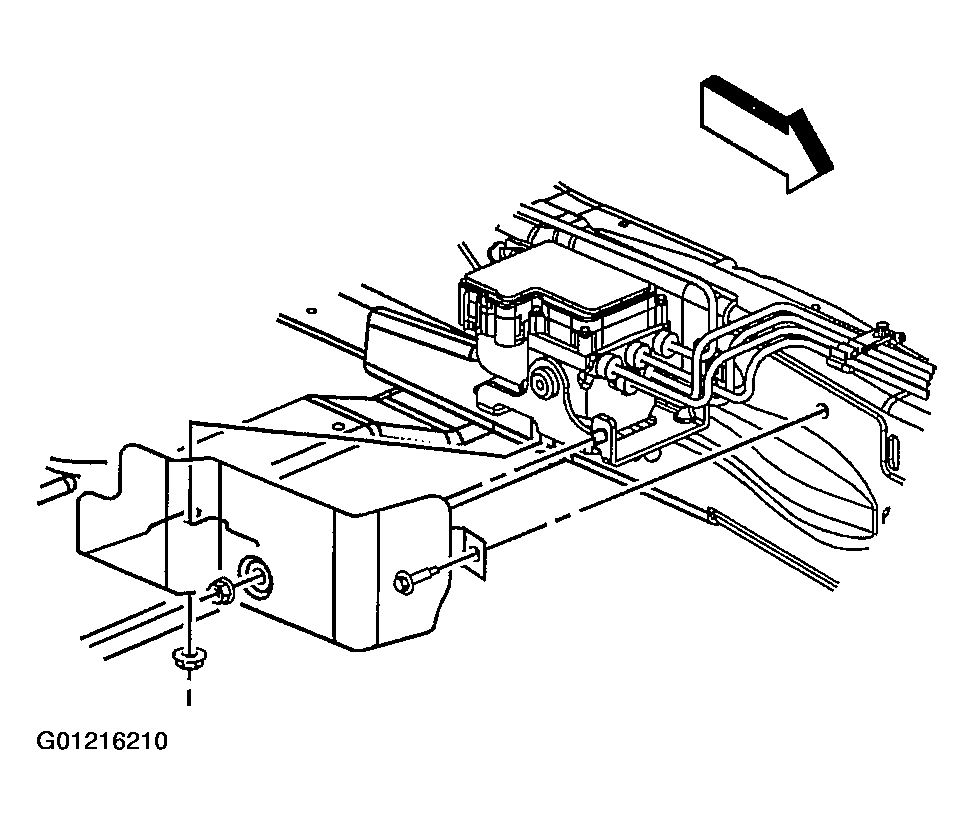 G01216210