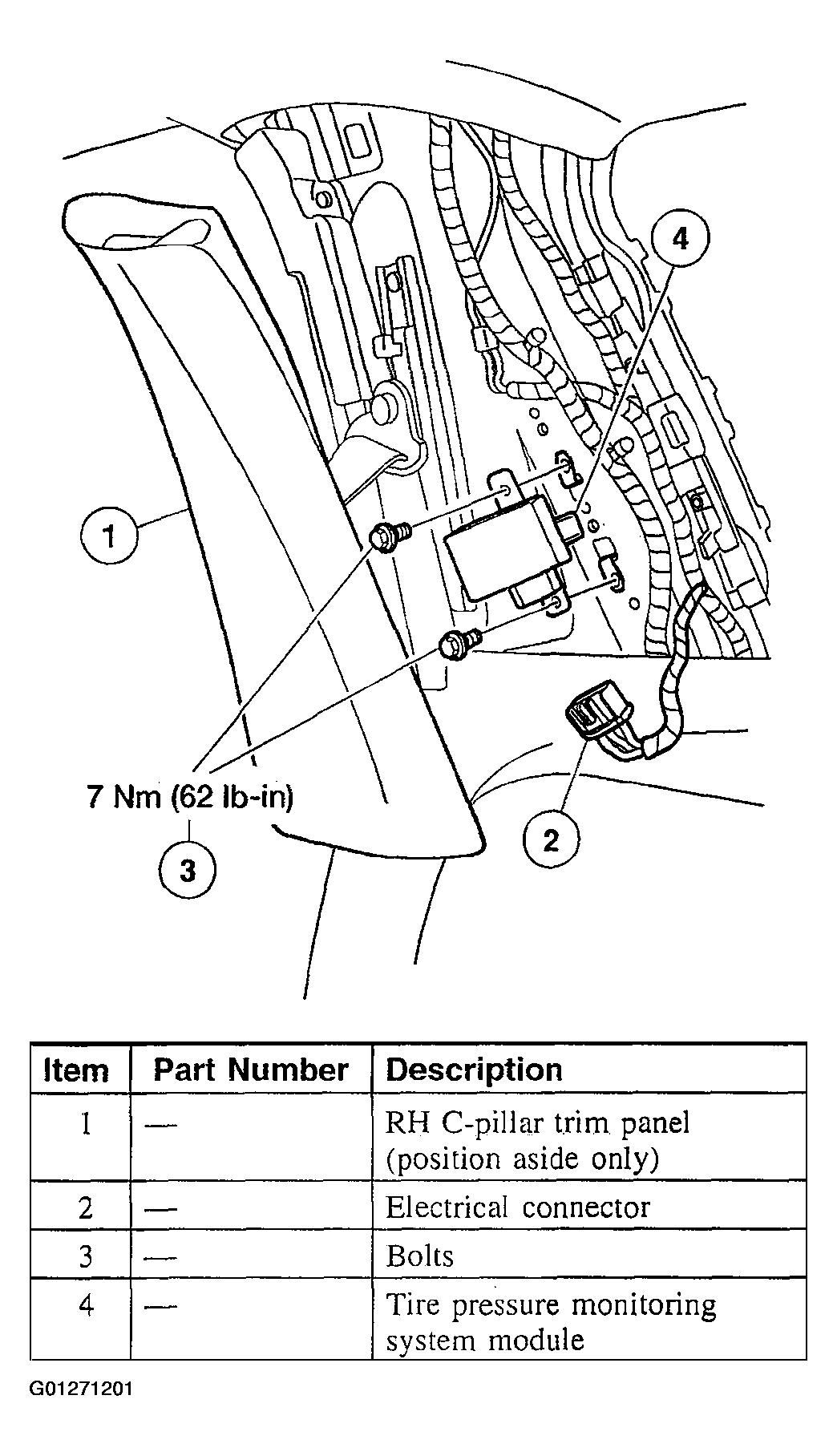 4

1

7 Nm (62 lb-in)

3

2

| Item | Part Number | Description |
|---|---|---|
| 1 | — | RH C-pillar trim panel (position aside only) |
| 2 | — | Electrical connector |
| 3 | — | Bolts |
| 4 | — | Tire pressure monitoring system module |

G01271201