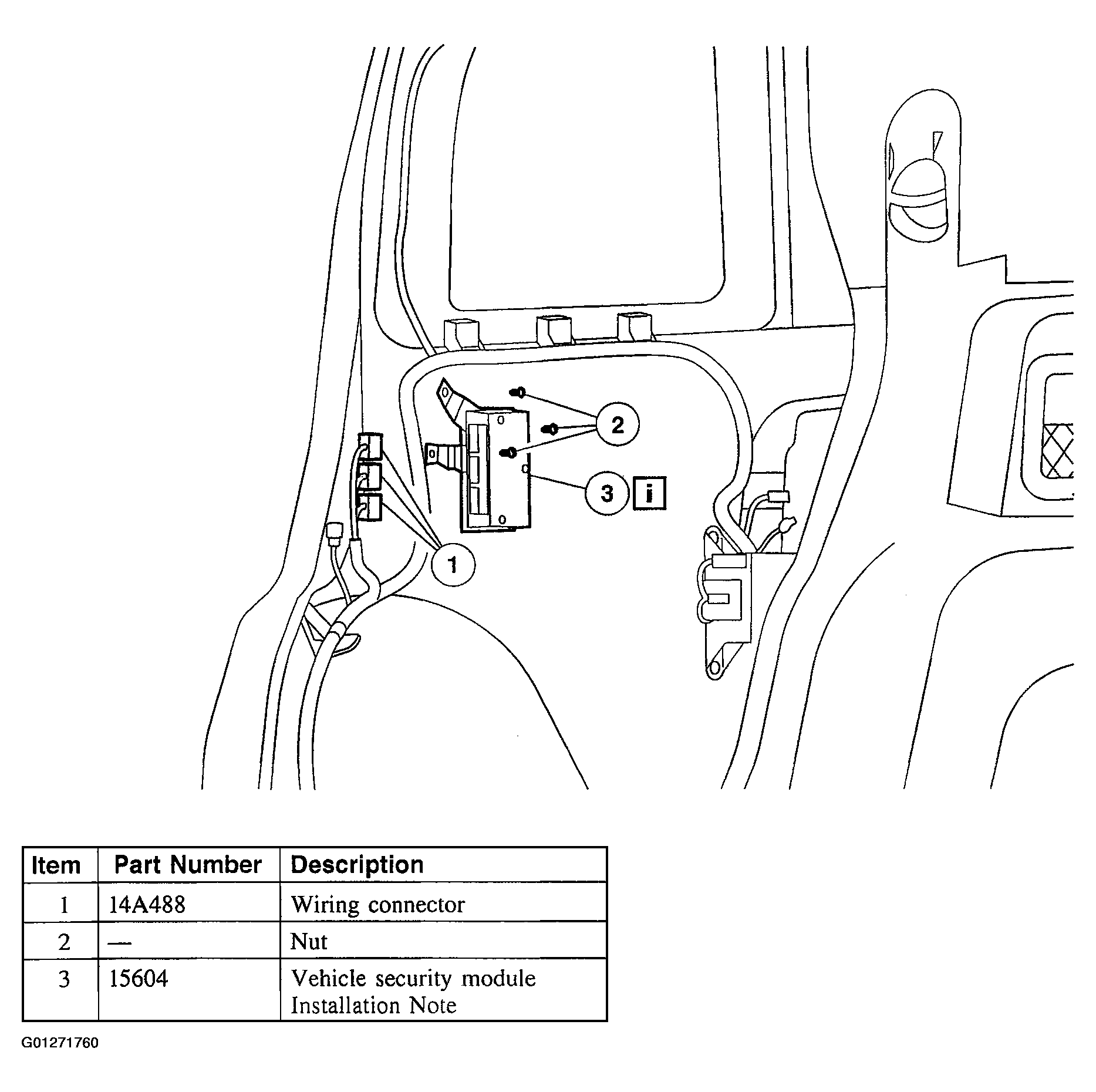 2

3 i

1

| Item | Part Number | Description |
|---|---|---|
| 1 | 14A488 | Wiring connector |
| 2 | — | Nut |
| 3 | 15604 | Vehicle security module Installation Note |

G01271760