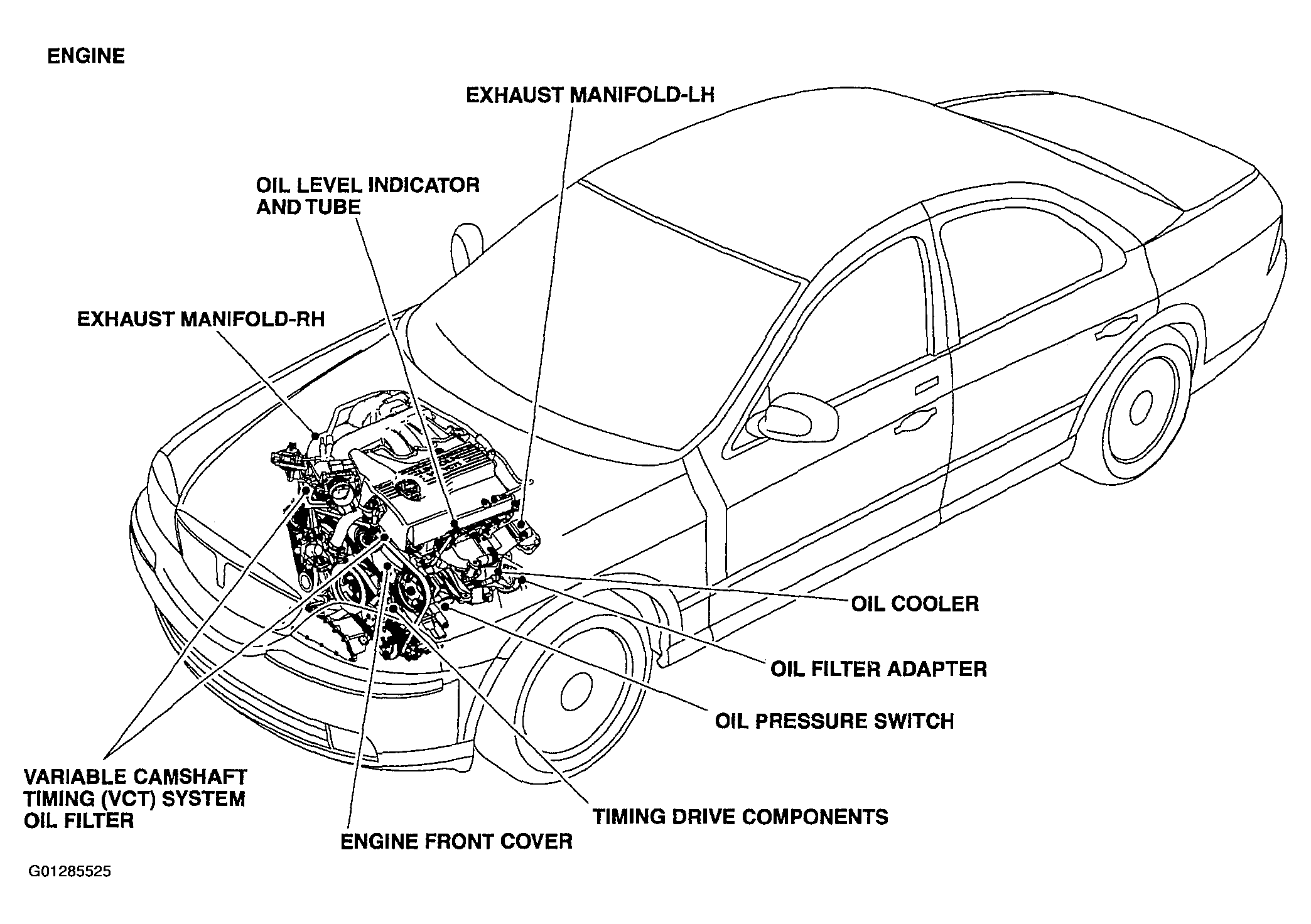 ENGINE

EXHAUST MANIFOLD-LH

OIL LEVEL INDICATOR AND TUBE

EXHAUST MANIFOLD-RH

OIL COOLER

OIL FILTER ADAPTER

OIL PRESSURE SWITCH

VARIABLE CAMSHAFT TIMING (VCT) SYSTEM OIL FILTER

TIMING DRIVE COMPONENTS

ENGINE FRONT COVER

G01285525