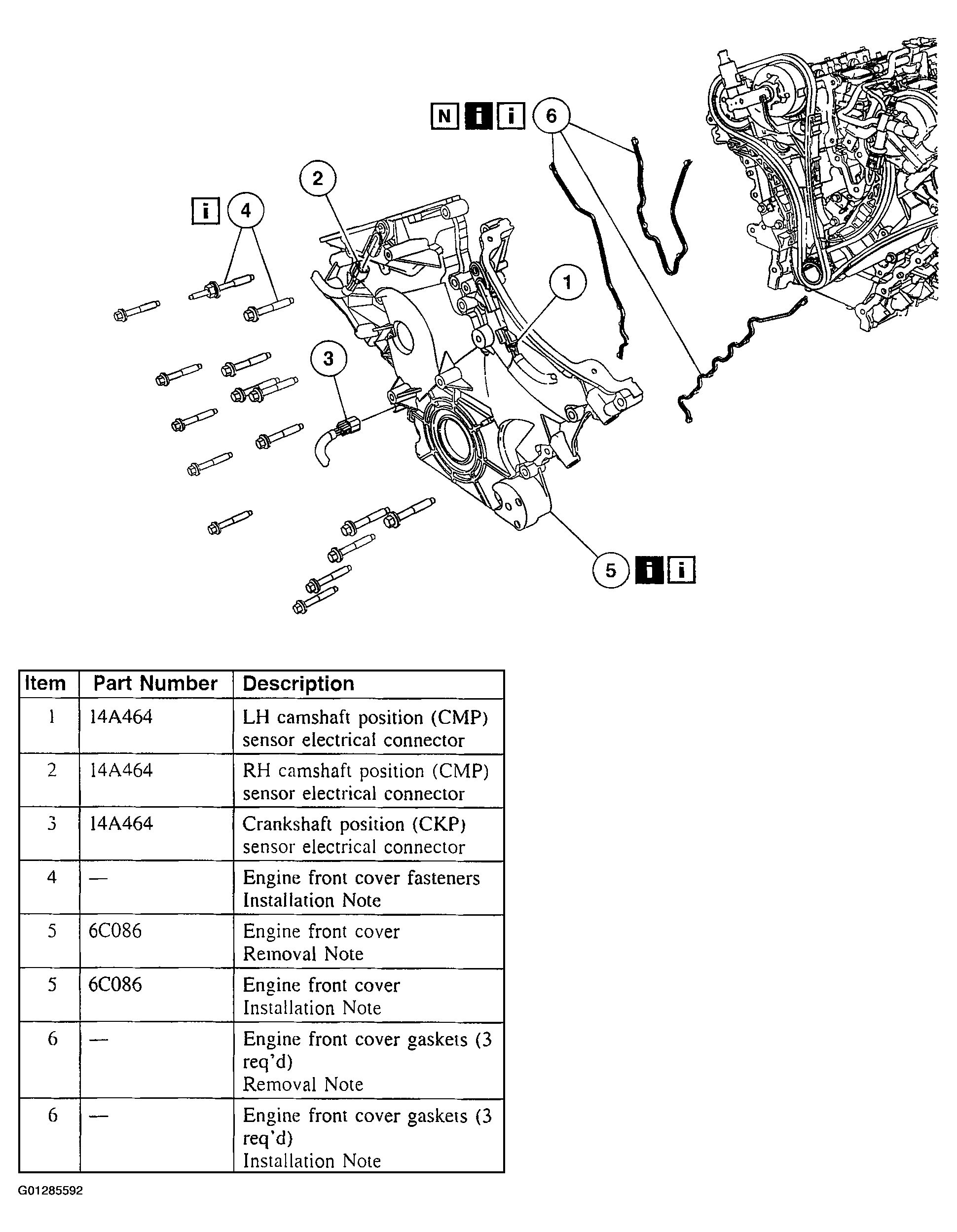 N i i 6

2

i 4

1

3

5 i i

| Item | Part Number | Description |
|---|---|---|
| 1 | 14A464 | LH camshaft position (CMP) sensor electrical connector |
| 2 | 14A464 | RH camshaft position (CMP) sensor electrical connector |
| 3 | 14A464 | Crankshaft position (CKP) sensor electrical connector |
| 4 | — | Engine front cover fasteners Installation Note |
| 5 | 6C086 | Engine front cover Removal Note |
| 5 | 6C086 | Engine front cover Installation Note |
| 6 | — | Engine front cover gaskets (3 req'd) Removal Note |
| 6 | — | Engine front cover gaskets (3 req'd) Installation Note |

G01285592