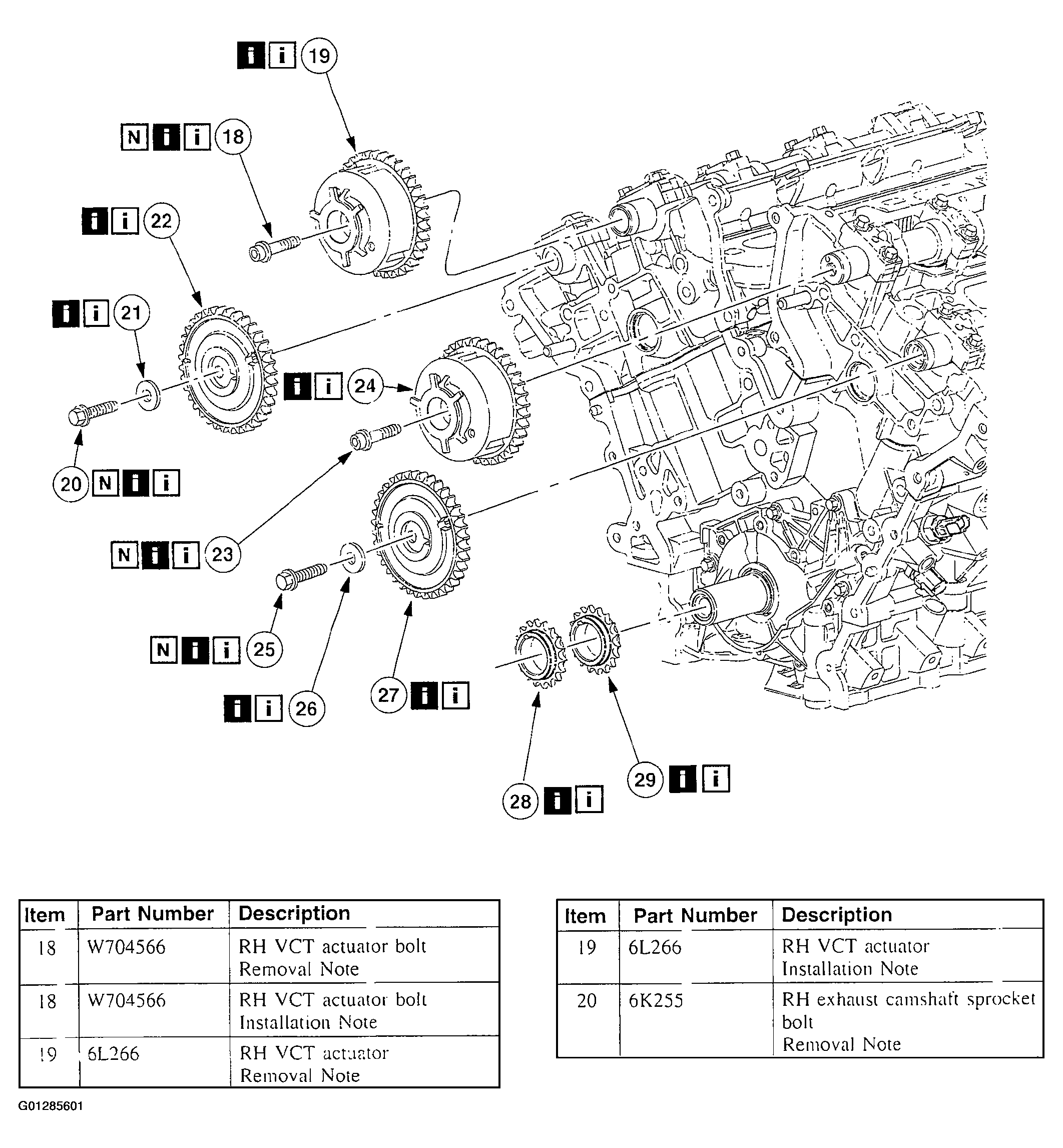 i i 19

N i i 18

i i 22

i i 21

i i 24

20 N i i

N i i 23

N i i 25

i i 26

27 i i

28 i i

29 i i

| Item | Part Number | Description |
|---|---|---|
| 18 | W704566 | RH VCT actuator bolt Removal Note |
| 18 | W704566 | RH VCT actuator bolt Installation Note |
| 19 | 6L266 | RH VCT actuator Removal Note |

| Item | Part Number | Description |
|---|---|---|
| 19 | 6L266 | RH VCT actuator Installation Note |
| 20 | 6K255 | RH exhaust camshaft sprocket bolt Removal Note |

G01285601