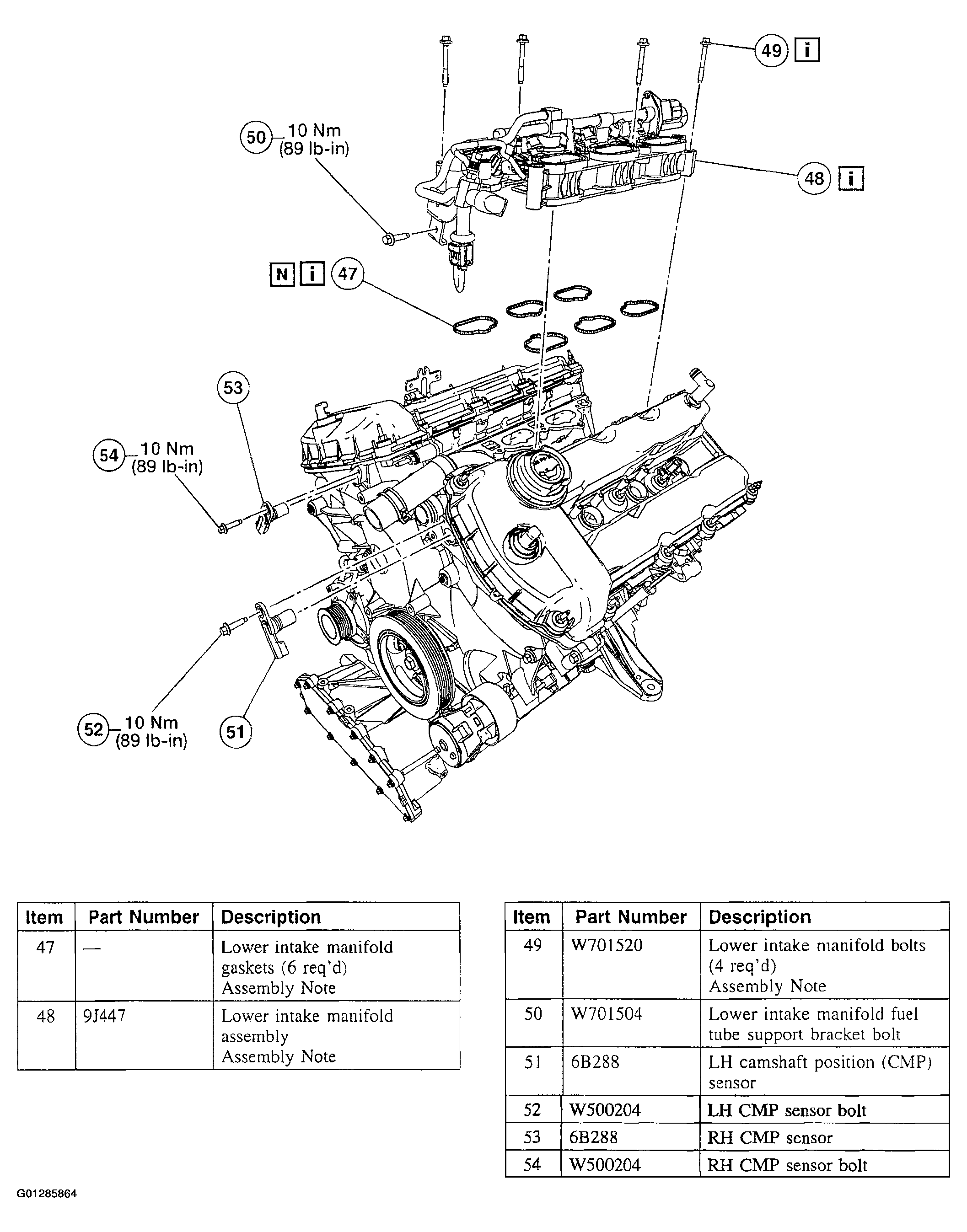 49 i

50 10 Nm (89 lb-in)

48 i

N i 47

53

54 10 Nm (89 lb-in)

52 10 Nm (89 lb-in)

51

| Item | Part Number | Description |
|---|---|---|
| 47 | — | Lower intake manifold gaskets (6 req'd) Assembly Note |
| 48 | 9J447 | Lower intake manifold assembly Assembly Note |

| Item | Part Number | Description |
|---|---|---|
| 49 | W701520 | Lower intake manifold bolts (4 req'd) Assembly Note |
| 50 | W701504 | Lower intake manifold fuel tube support bracket bolt |
| 51 | 6B288 | LH camshaft position (CMP) sensor |
| 52 | W500204 | LH CMP sensor bolt |
| 53 | 6B288 | RH CMP sensor |
| 54 | W500204 | RH CMP sensor bolt |

G01285864