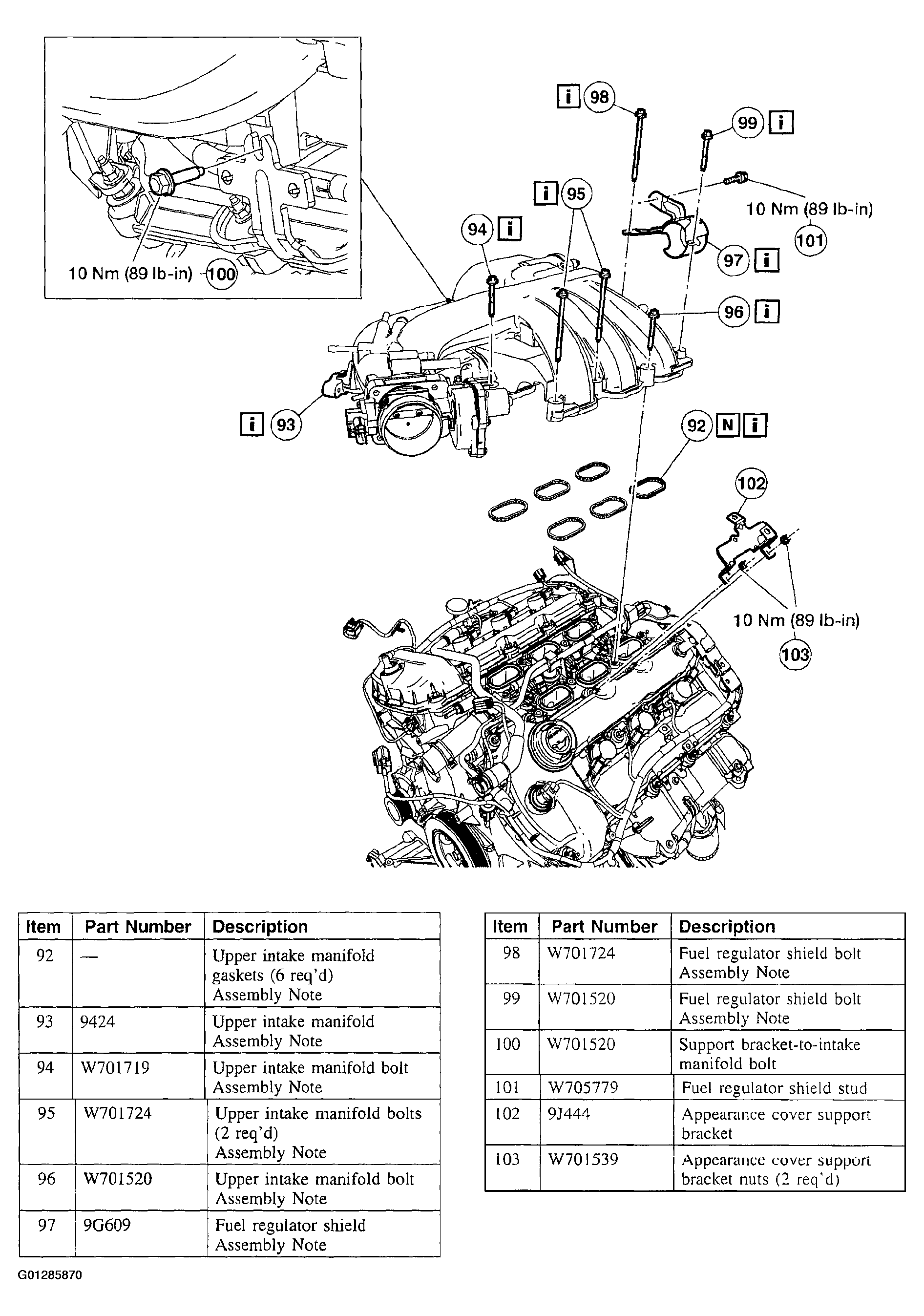 10 Nm (89 lb-in) 100

i 98

99 i

10 Nm (89 lb-in)

101

i 95

94 i

97 i

96 i

i 93

92 N i

102

10 Nm (89 lb-in)

103

| Item | Part Number | Description |
|---|---|---|
| 92 | — | Upper intake manifold gaskets (6 req'd) Assembly Note |
| 93 | 9424 | Upper intake manifold Assembly Note |
| 94 | W701719 | Upper intake manifold bolt Assembly Note |
| 95 | W701724 | Upper intake manifold bolts (2 req'd) Assembly Note |
| 96 | W701520 | Upper intake manifold bolt Assembly Note |
| 97 | 9G609 | Fuel regulator shield Assembly Note |

| Item | Part Number | Description |
|---|---|---|
| 98 | W701724 | Fuel regulator shield bolt Assembly Note |
| 99 | W701520 | Fuel regulator shield bolt Assembly Note |
| 100 | W701520 | Support bracket-to-intake manifold bolt |
| 101 | W705779 | Fuel regulator shield stud |
| 102 | 9J444 | Appearance cover support bracket |
| 103 | W701539 | Appearance cover support bracket nuts (2 req'd) |

G01285870