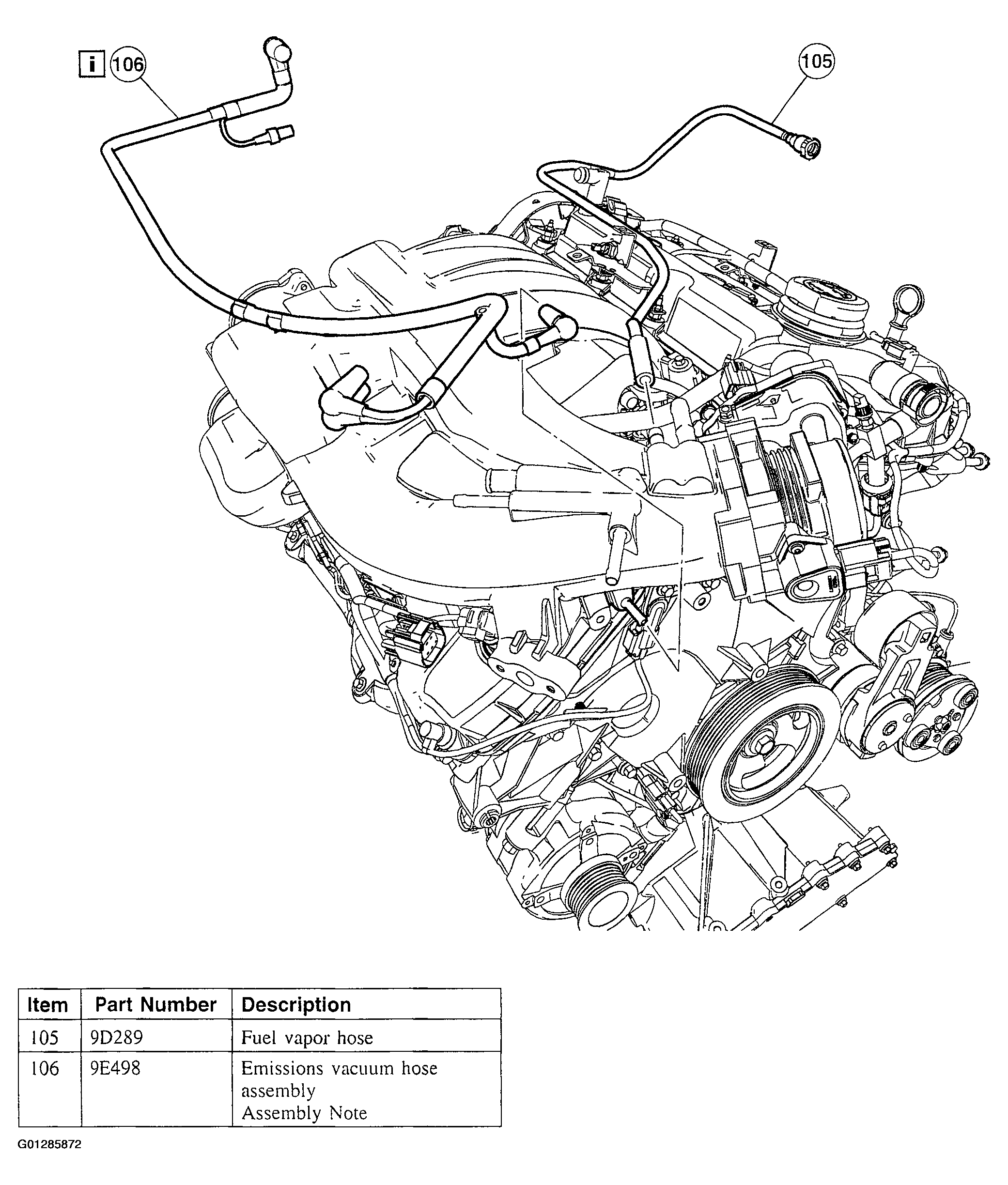 i 106

105

| Item | Part Number | Description |
|---|---|---|
| 105 | 9D289 | Fuel vapor hose |
| 106 | 9E498 | Emissions vacuum hose assembly Assembly Note |

G01285872