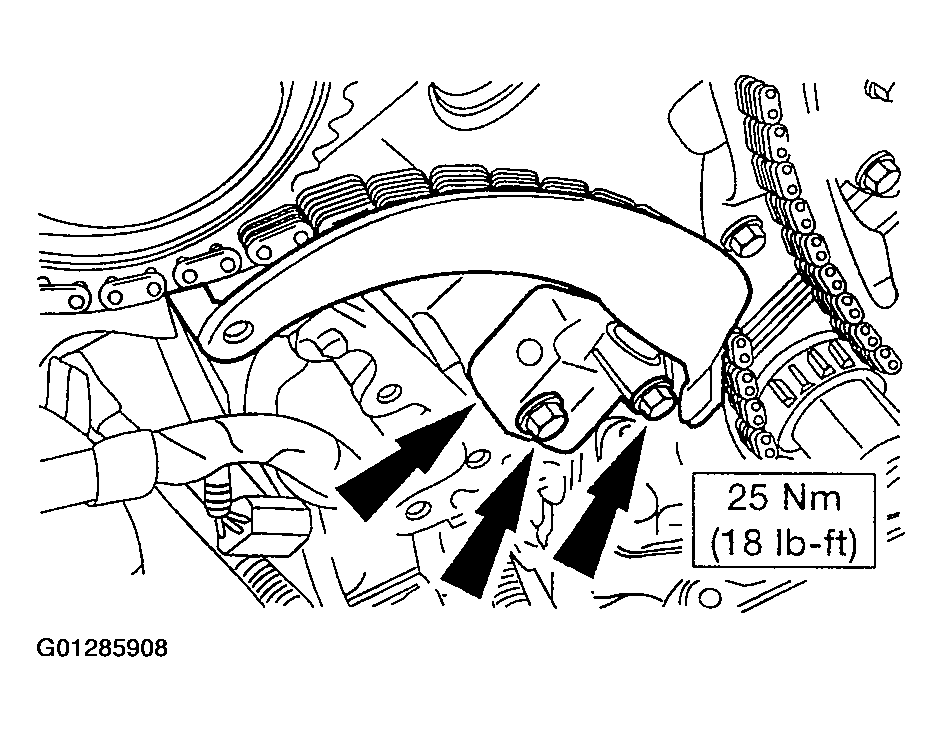 25 Nm
(18 lb-ft)

G01285908