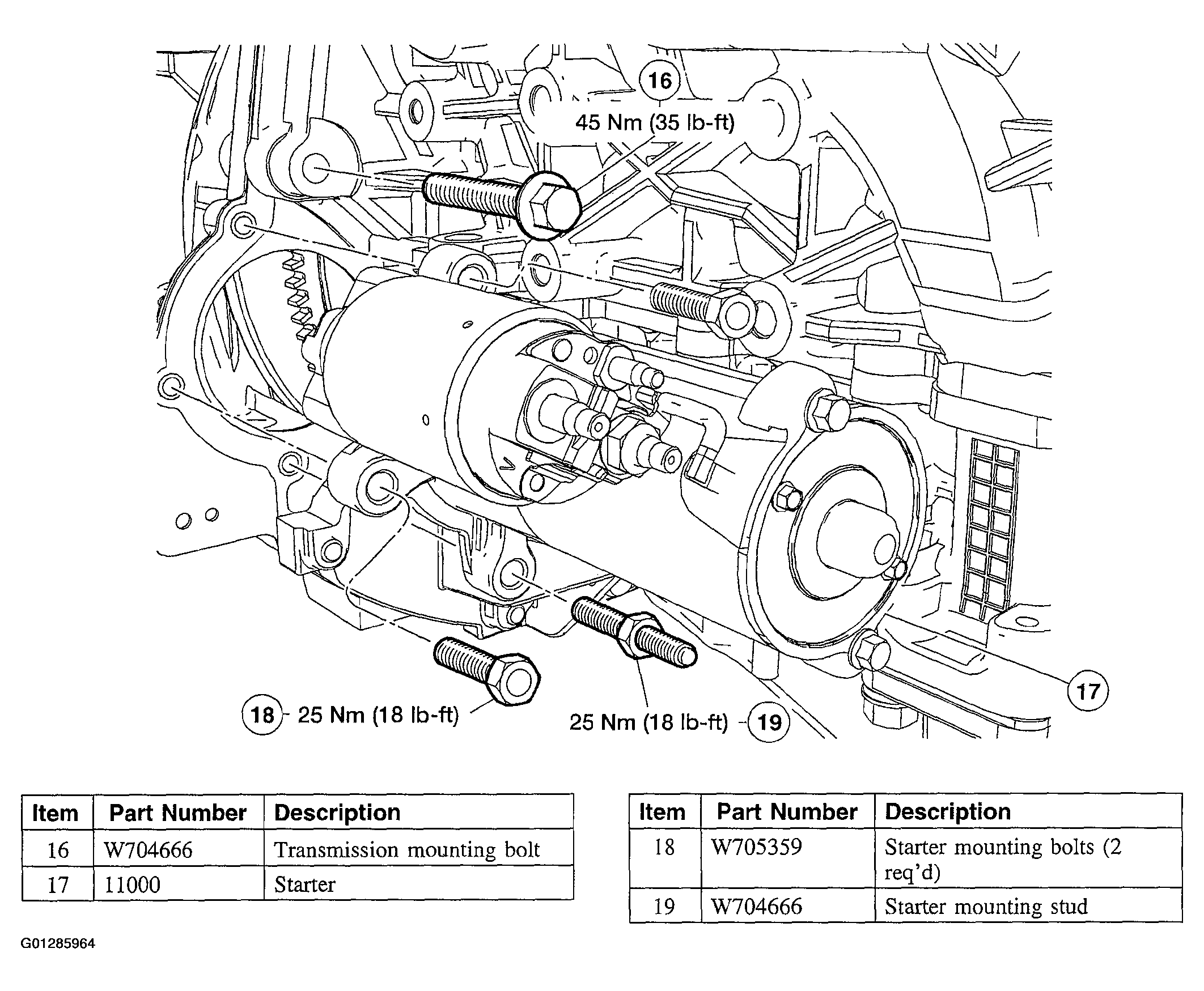 16
45 Nm (35 lb-ft)

17

18 25 Nm (18 lb-ft)

25 Nm (18 lb-ft) 19

| Item | Part Number | Description |
|---|---|---|
| 16 | W704666 | Transmission mounting bolt |
| 17 | 11000 | Starter |

| Item | Part Number | Description |
|---|---|---|
| 18 | W705359 | Starter mounting bolts (2 req'd) |
| 19 | W704666 | Starter mounting stud |

G01285964