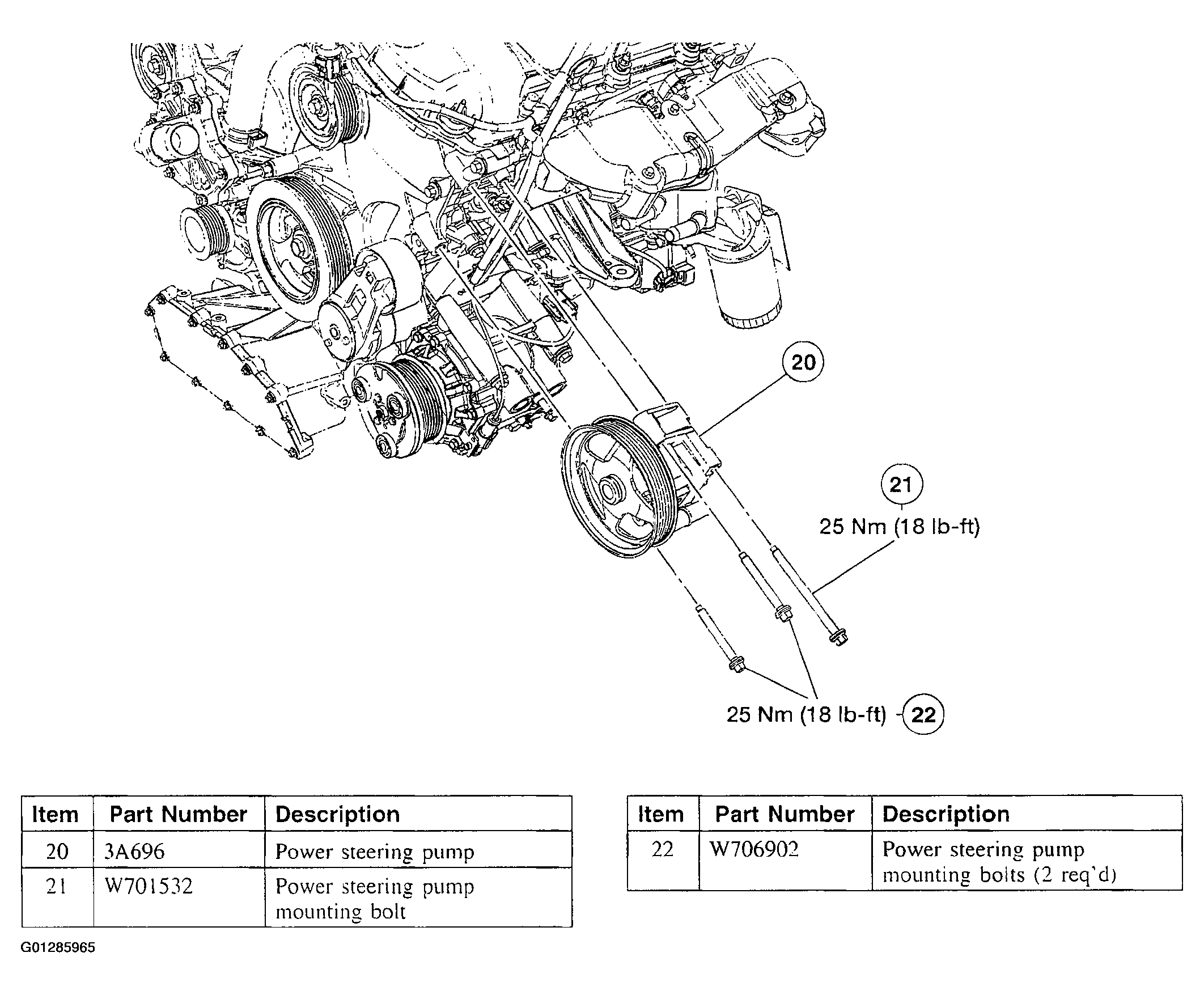 20

21

25 Nm (18 lb-ft)

25 Nm (18 lb-ft)

22

| Item | Part Number | Description |
|---|---|---|
| 20 | 3A696 | Power steering pump |
| 21 | W701532 | Power steering pump mounting bolt |

| Item | Part Number | Description |
|---|---|---|
| 22 | W706902 | Power steering pump mounting bolts (2 req'd) |

G01285965