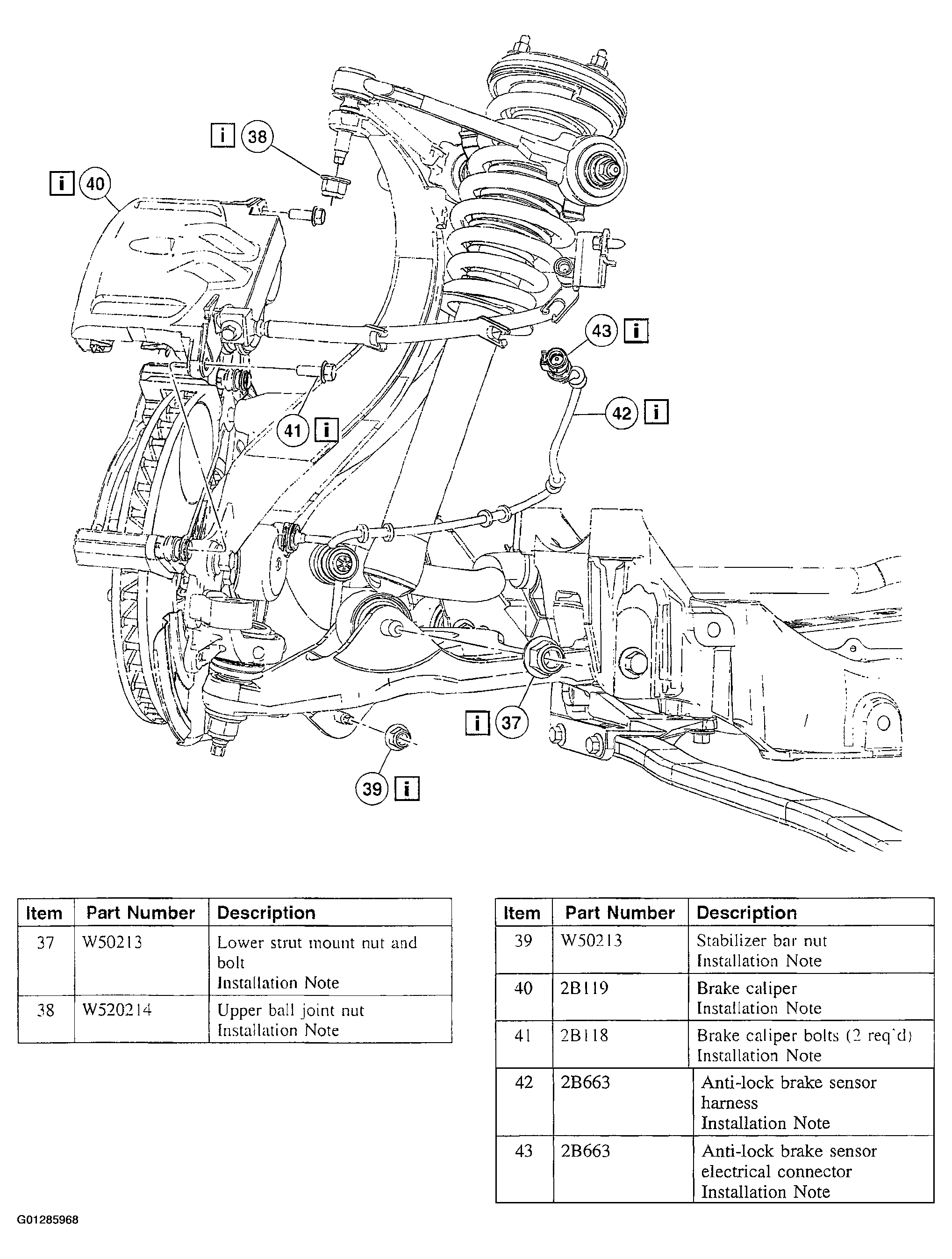 i 38

i 40

43 i

42 i

41 i

i 37

39 i

| Item | Part Number | Description |
|---|---|---|
| 37 | W50213 | Lower strut mount nut and bolt Installation Note |
| 38 | W520214 | Upper ball joint nut Installation Note |

| Item | Part Number | Description |
|---|---|---|
| 39 | W50213 | Stabilizer bar nut Installation Note |
| 40 | 2B119 | Brake caliper Installation Note |
| 41 | 2B118 | Brake caliper bolts (2 req'd) Installation Note |
| 42 | 2B663 | Anti-lock brake sensor harness Installation Note |
| 43 | 2B663 | Anti-lock brake sensor electrical connector Installation Note |

G01285968