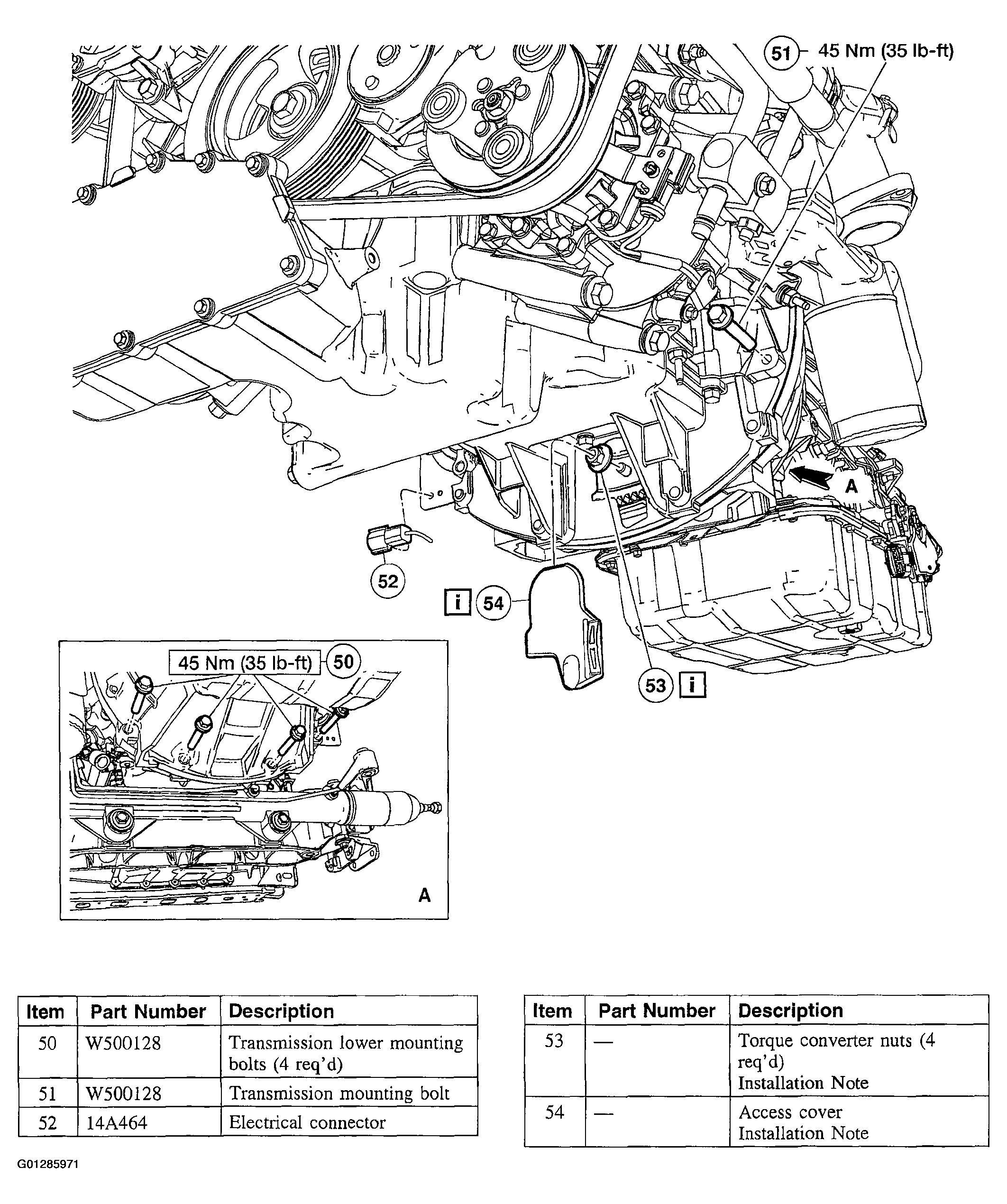 51 45 Nm (35 lb-ft)

A

52

i 54

53 i

45 Nm (35 lb-ft) 50

A

| Item | Part Number | Description |
|---|---|---|
| 50 | W500128 | Transmission lower mounting bolts (4 req'd) |
| 51 | W500128 | Transmission mounting bolt |
| 52 | 14A464 | Electrical connector |

| Item | Part Number | Description |
|---|---|---|
| 53 | — | Torque converter nuts (4 req'd) Installation Note |
| 54 | — | Access cover Installation Note |

G01285971